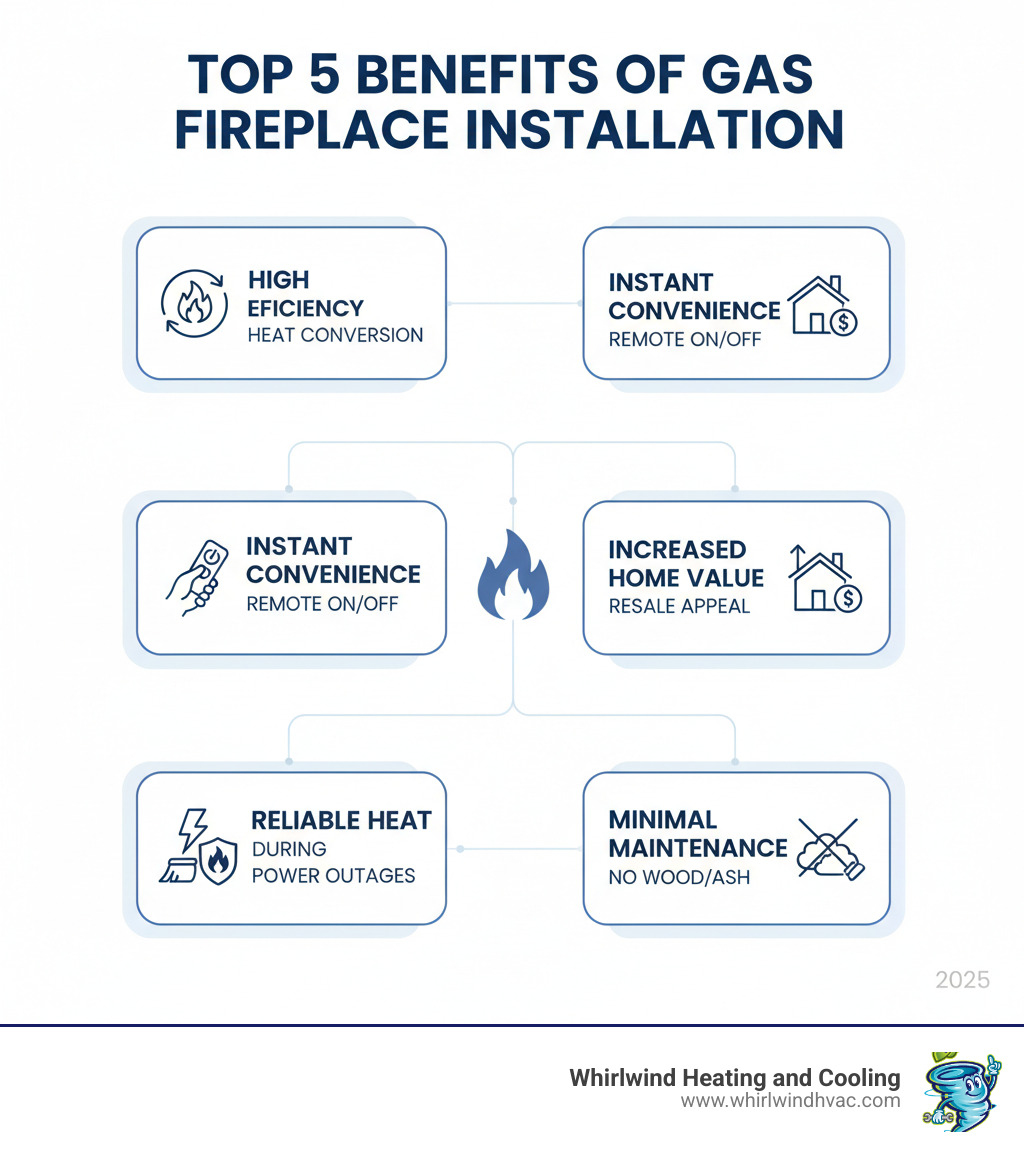 TOP 5 BENEFITS OF GAS FIREPLACE INSTALLATION

HIGH EFICIENCY
HEAT CONVERSION

INSTANT CONVENIENCE
REMOTE ON/OFF

INSTANT CONVENIENCE
REMOTE ON/OFF

INCREASED HOME VALUE
RESALE APPEAL

RELIABLE HEAT
DURING POWER OUTAGES

MINIMAL MAINTENANCE
NO WOOD/ASH

2025

Whirlwind Heating and Cooling
www.whirlwindhvac.com