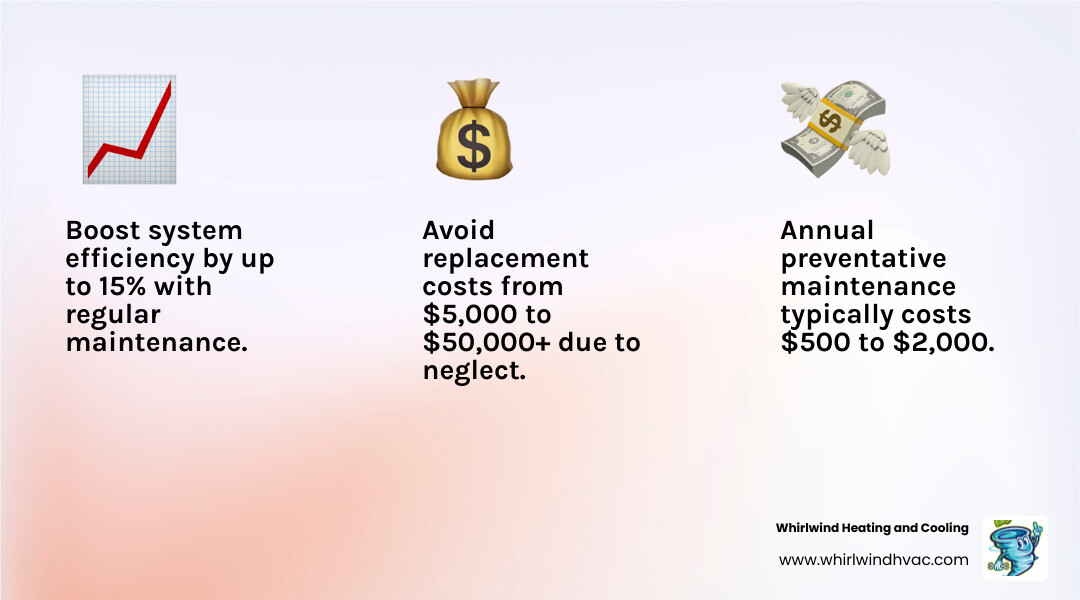 Boost system efficiency by up to 15% with regular maintenance.

Avoid replacement costs from \$5,000 to \$50,000+ due to neglect.

Annual preventative maintenance typically costs \$500 to \$2,000.

Whirlwind Heating and Cooling
www.whirlwindhvac.com