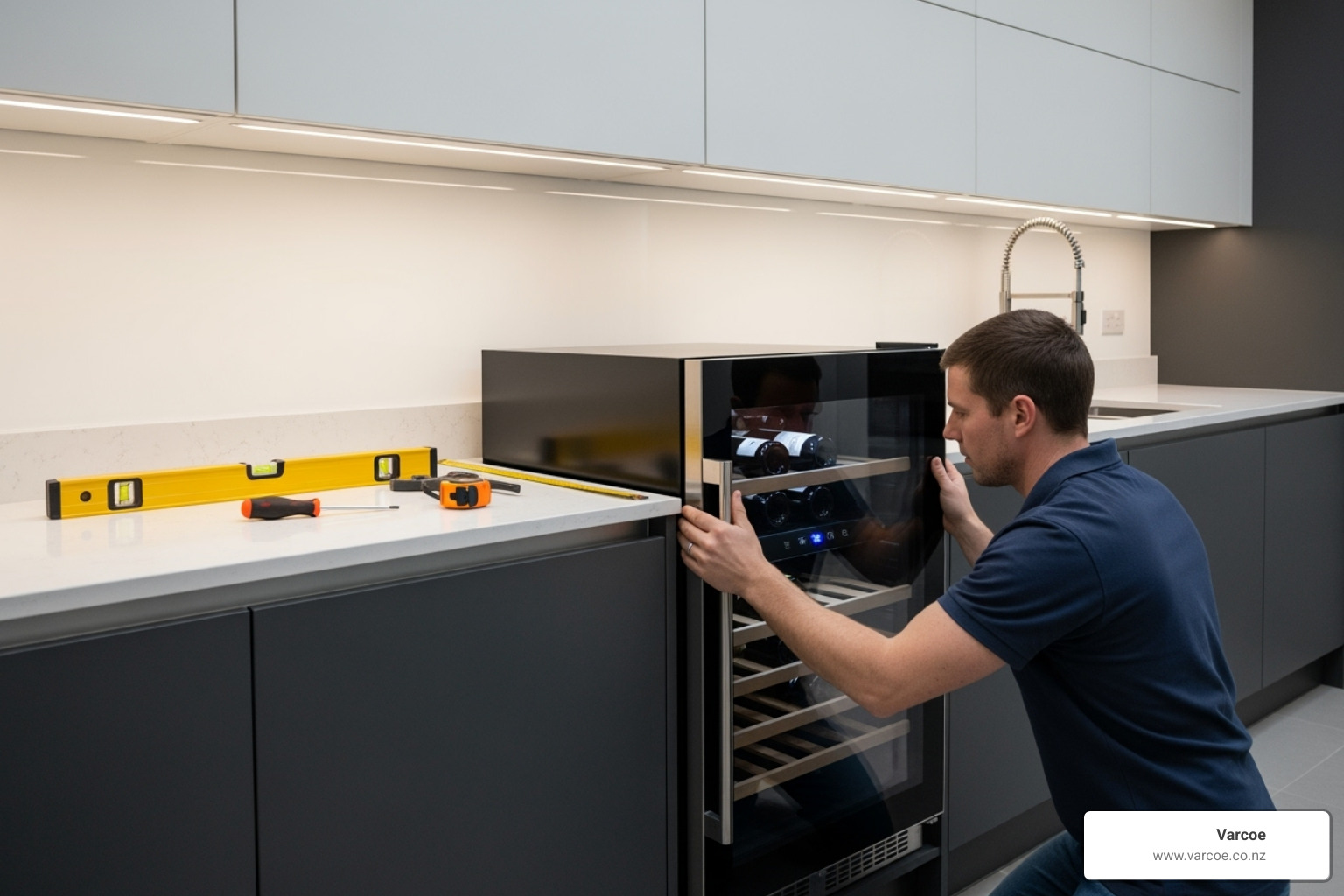 Varcoe
www.varcoe.co.nz