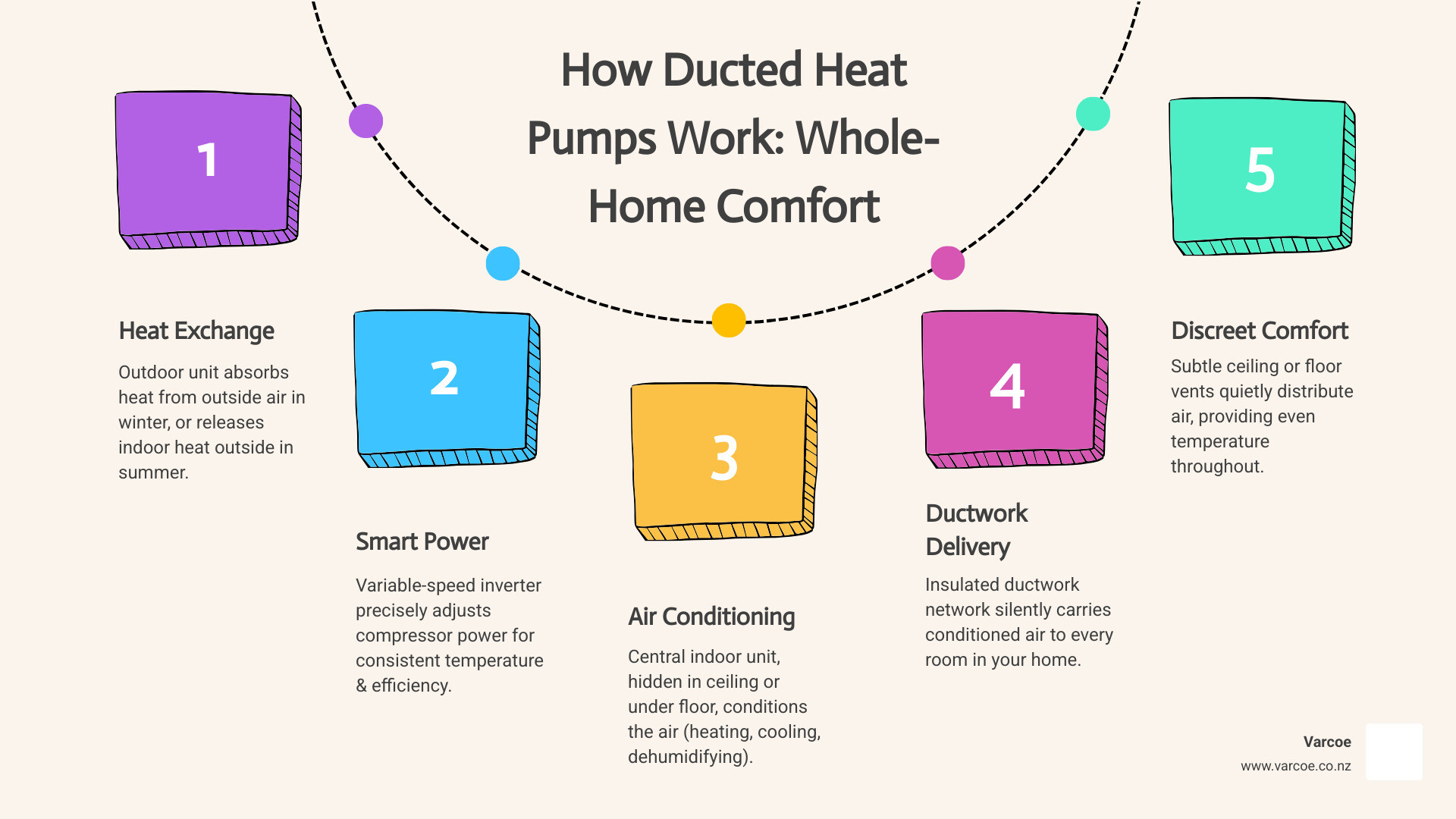 How Ducted Heat Pumps Work: Whole-Home Comfort

1

Heat Exchange

Outdoor unit absorbs heat from outside air in winter, or releases indoor heat outside in summer.

2

Smart Power

Variable-speed inverter precisely adjusts compressor power for consistent temperature & efficiency.

3

Air Conditioning

Central indoor unit, hidden in ceiling or under floor, conditions the air (heating, cooling, dehumidifying).

4

Ductwork Delivery

Insulated ductwork network silently carries conditioned air to every room in your home.

5

Discreet Comfort

Subtle ceiling or floor vents quietly distribute air, providing even temperature throughout.

Varcoe
www.varcoe.co.nz