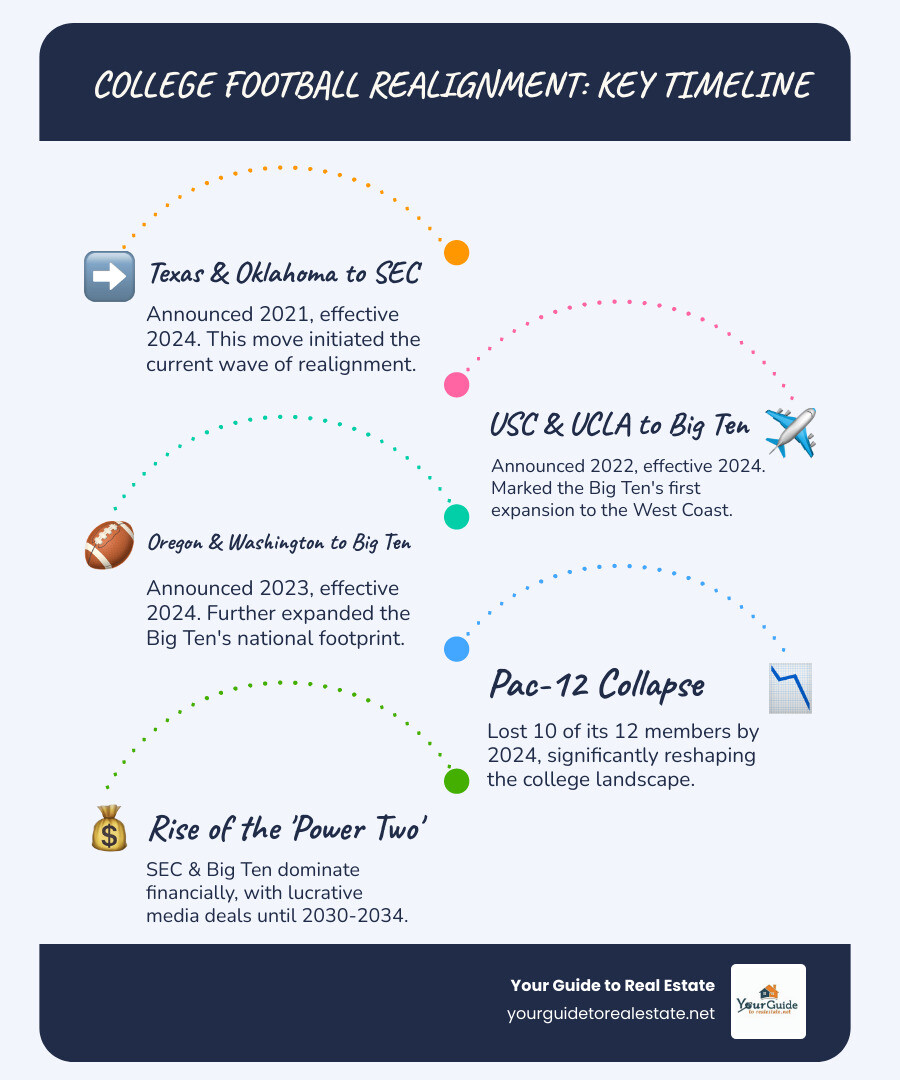 COLLEGE FOOTBALL REALIGNMENT: KEY TIMELINE

Texas & Oklahoma to SEC

Announced 2021, effective 2024. This move initiated the current wave of realignment.

USC & UCLA to Big Ten

Announced 2022, effective 2024. Marked the Big Ten's first expansion to the West Coast.

Oregon & Washington to Big Ten

Announced 2023, effective 2024. Further expanded the Big Ten's national footprint.

Pac-12 Collapse

Lost 10 of its 12 members by 2024, significantly reshaping the college landscape.

Rise of the 'Power Two'

SEC & Big Ten dominate financially, with lucrative media deals until 2030-2034.

Your Guide to Real Estate
yourguidetorealestate.net

YourGuide
to realestate.net