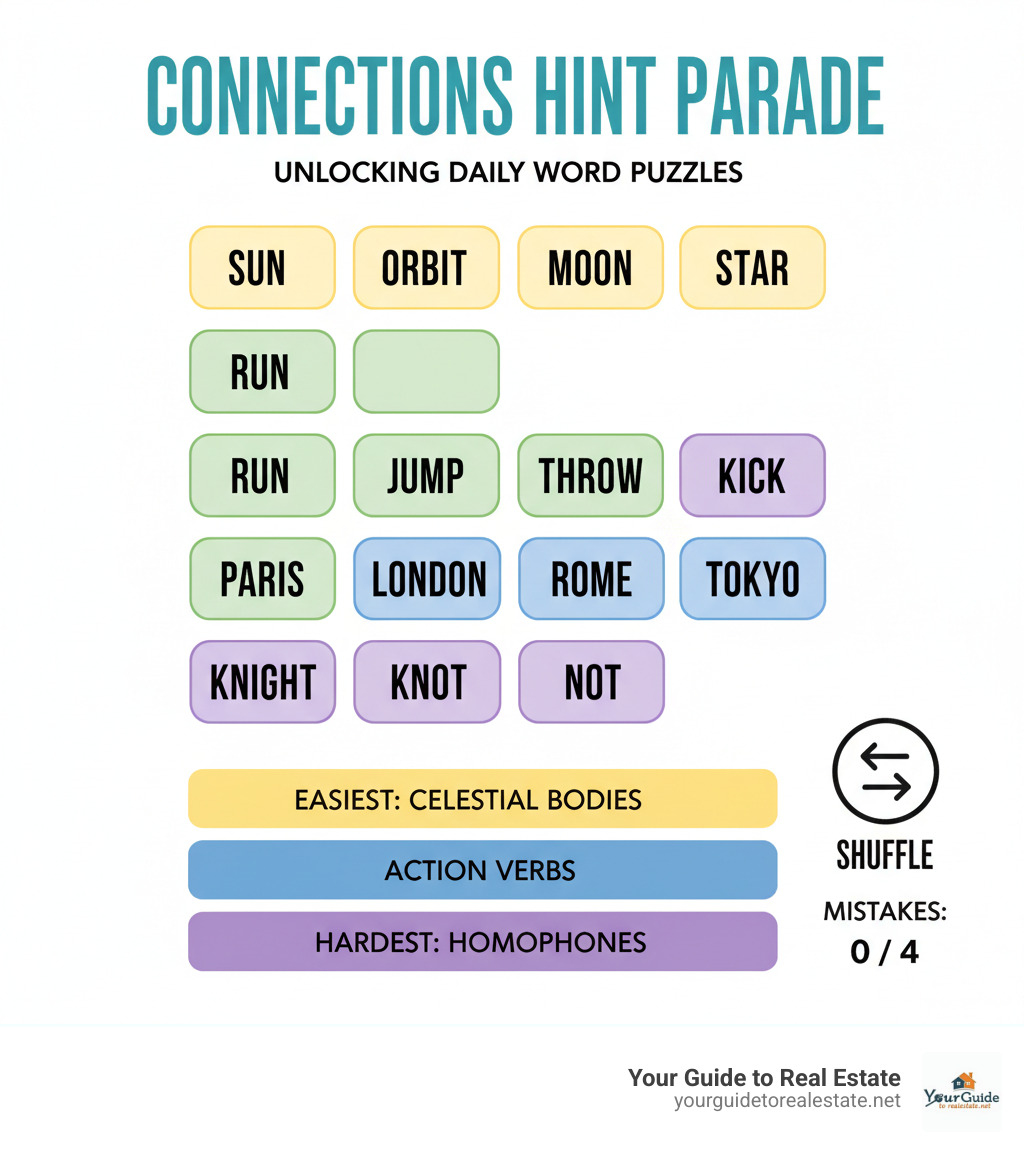 CONNECTIONS HINT PARADE

UNLOCKING DAILY WORD PUZZLES

SUN ORBIT MOON STAR

RUN

RUN JUMP THROW KICK

PARIS LONDON ROME TOKYO

KNIGHT KNOT NOT

EASIEST: CELESTIAL BODIES

ACTION VERBS

HARDEST: HOMOPHONES

SHUFFLE

MISTAKES: 0 / 4

Your Guide to Real Estate
yourguidetorealestate.net

YourGuide
to realestate.net