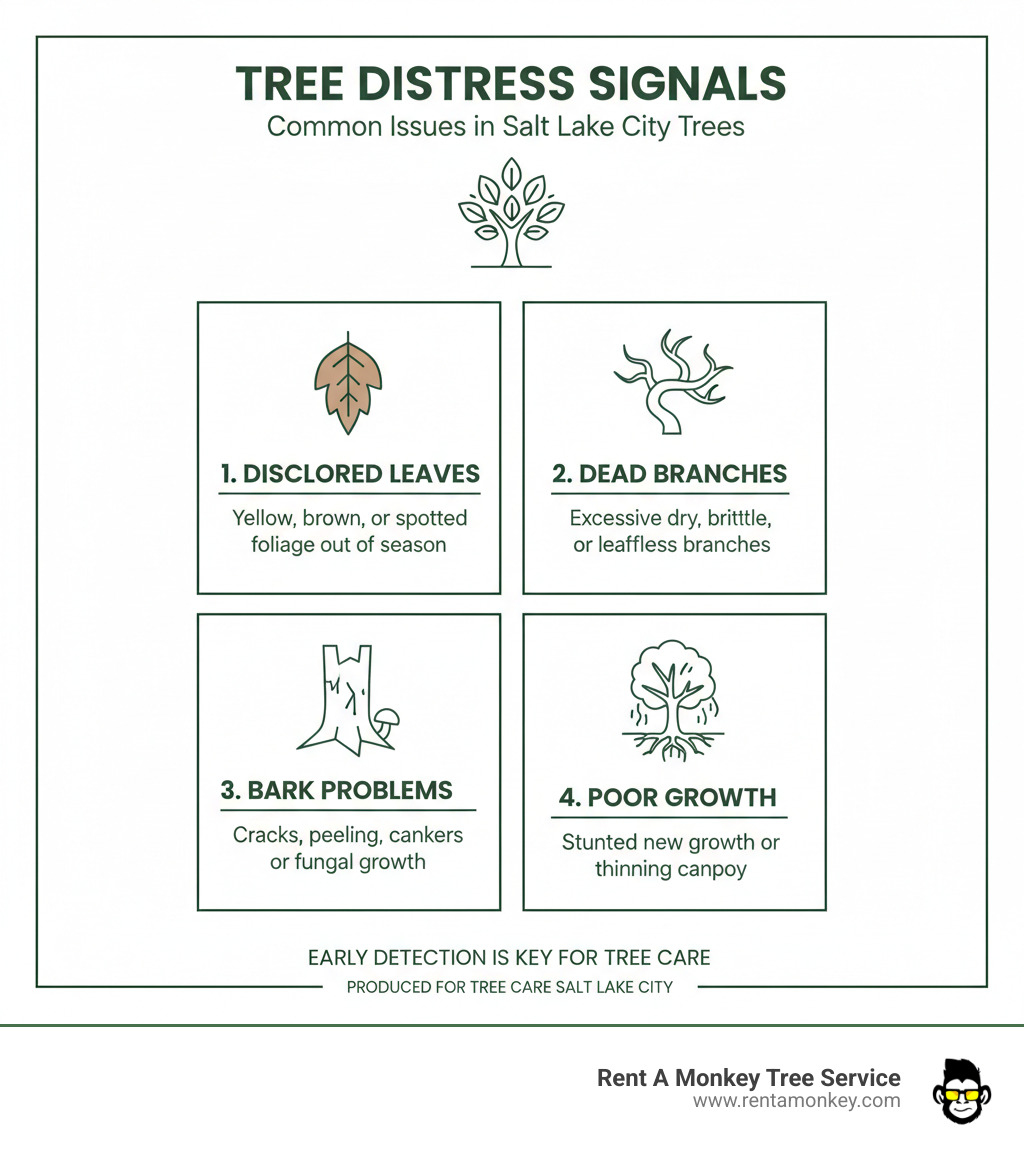 TREE DISTRESS SIGNALS
Common Issues in Salt Lake City Trees

1. DISCLORED LEAVES
Yellow, brown, or spotted foliage out of season

2. DEAD BRANCHES
Excessive dry, brittle, or leaffless branches

3. BARK PROBLEMS
Cracks, peeling, cankers or fungal growth

4. POOR GROWTH
Stunted new growth or thinning canpoy

EARLY DETECTION IS KEY FOR TREE CARE
PRODUCED FOR TREE CARE SALT LAKE CITY

Rent A Monkey Tree Service
www.rentamonkey.com