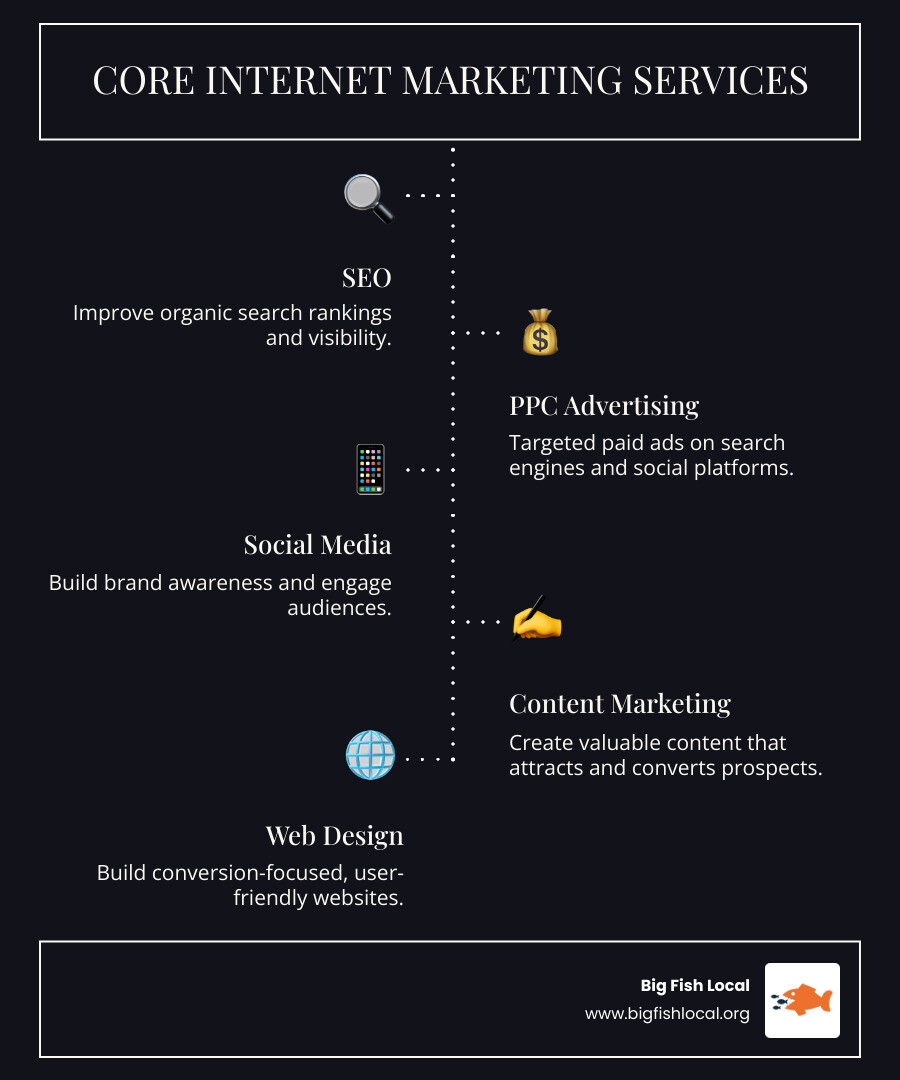 CORE INTERNET MARKETING SERVICES

SEO

Improve organic search rankings and visibility.

PPC Advertising

Targeted paid ads on search engines and social platforms.

Social Media

Build brand awareness and engage audiences.

Content Marketing

Create valuable content that attracts and converts prospects.

Web Design

Build conversion-focused, user-friendly websites.

Big Fish Local
www.bigfishlocal.org