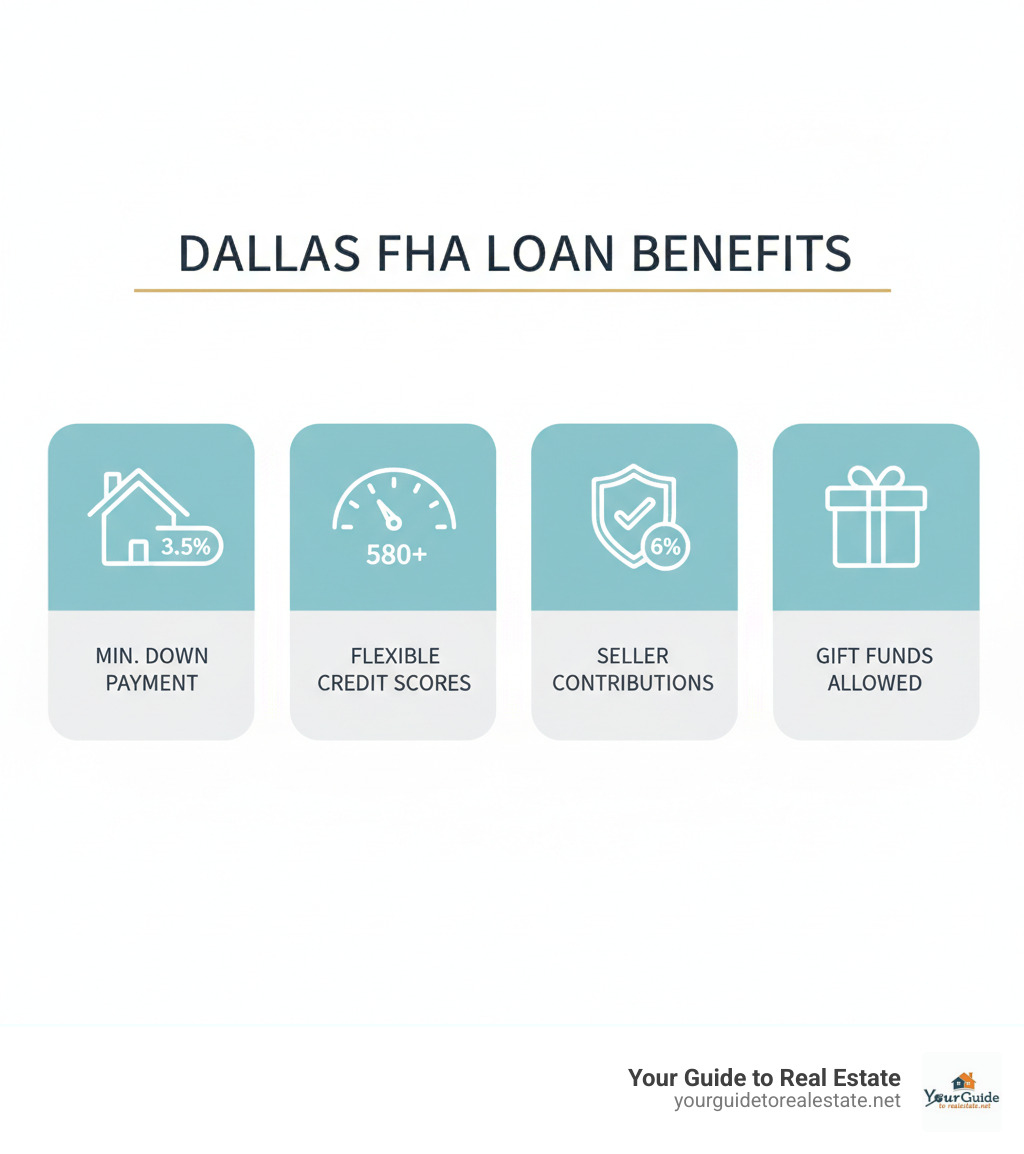 DALLAS FHA LOAN BENEFITS

3.5%

MIN. DOWN PAYMENT

580+

FLEXIBLE CREDIT SCORES

6%

SELLER CONTRIBUTIONS

GIFT FUNDS ALLOWED

Your Guide to Real Estate
yourguidetorealestate.net

YourGuide
to realestate.net