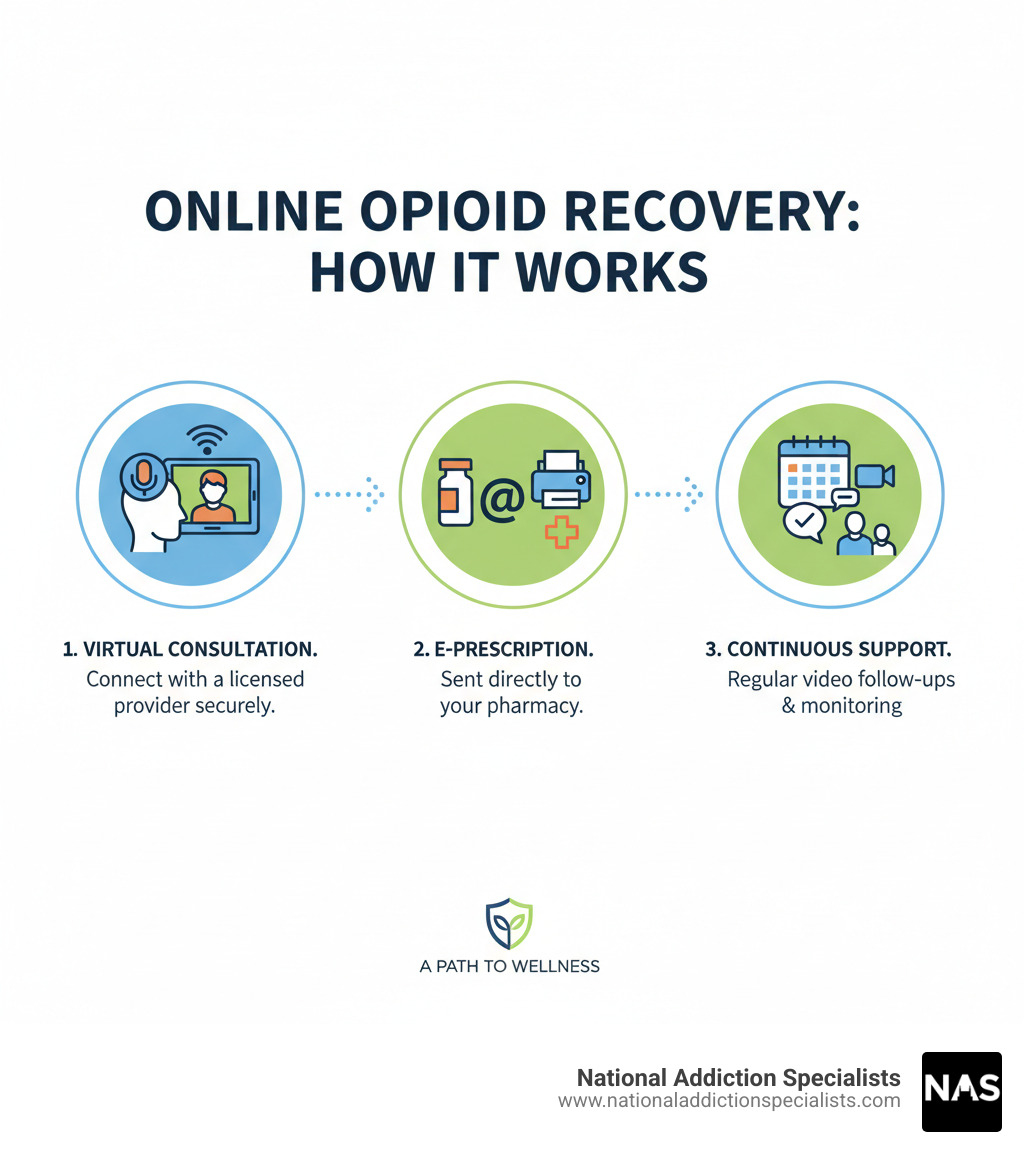 ONLINE OPIOID RECOVERY: HOW IT WORKS

@

1. VIRTUAL CONSULTATION.
Connect with a licensed provider securely.

2. E-PRESCRIPTION.
Sent directly to your pharmacy.

3. CONTINUOUS SUPPORT.
Regular video follow-ups & monitoring

A PATH TO WELLNESS

National Addiction Specialists
www.nationaladdictionspecialists.com
NAS