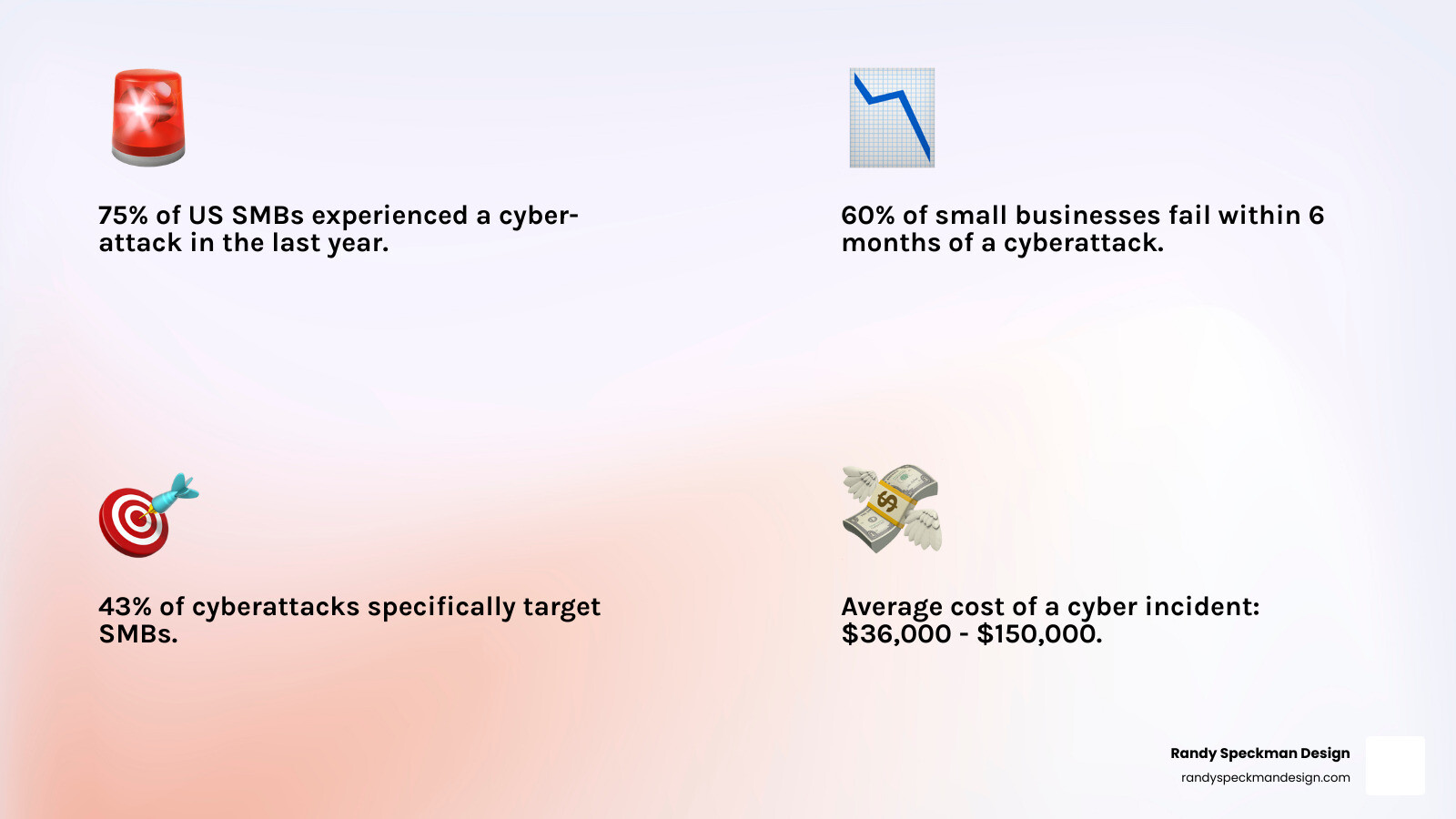 75% of US SMBs experienced a cyber-attack in the last year.

60% of small businesses fail within 6 months of a cyberattack.

43% of cyberattacks specifically target SMBs.

Average cost of a cyber incident: \$36,000 - \$150,000.

Randy Speckman Design
randyspeckmandesign.com