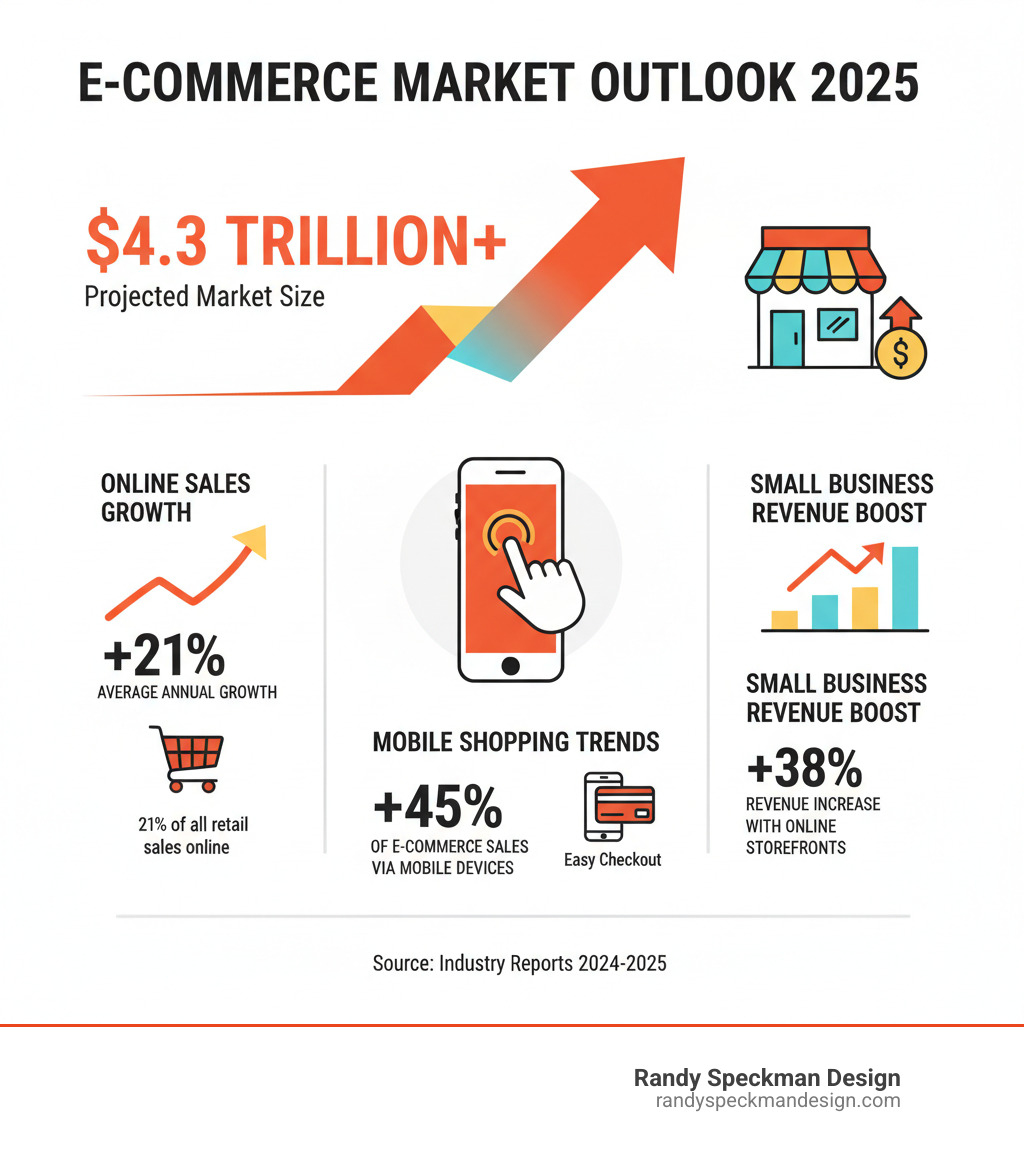 E-COMMERCE MARKET OUTLOOK 2025

$4.3 TRILLION+
Projected Market Size

ONLINE SALES GROWTH

+21%
AVERAGE ANNUAL GROWTH

21% of all retail sales online

MOBILE SHOPPING TRENDS

+45%
OF E-COMMERCE SALES VIA MOBILE DEVICES

Easy Checkout

SMALL BUSINESS REVENUE BOOST

SMALL BUSINESS REVENUE BOOST

+38%
REVENUE INCREASE WITH ONLINE STOREFRONTS

Source: Industry Reports 2024-2025

Randy Speckman Design
randyspeckmandesign.com