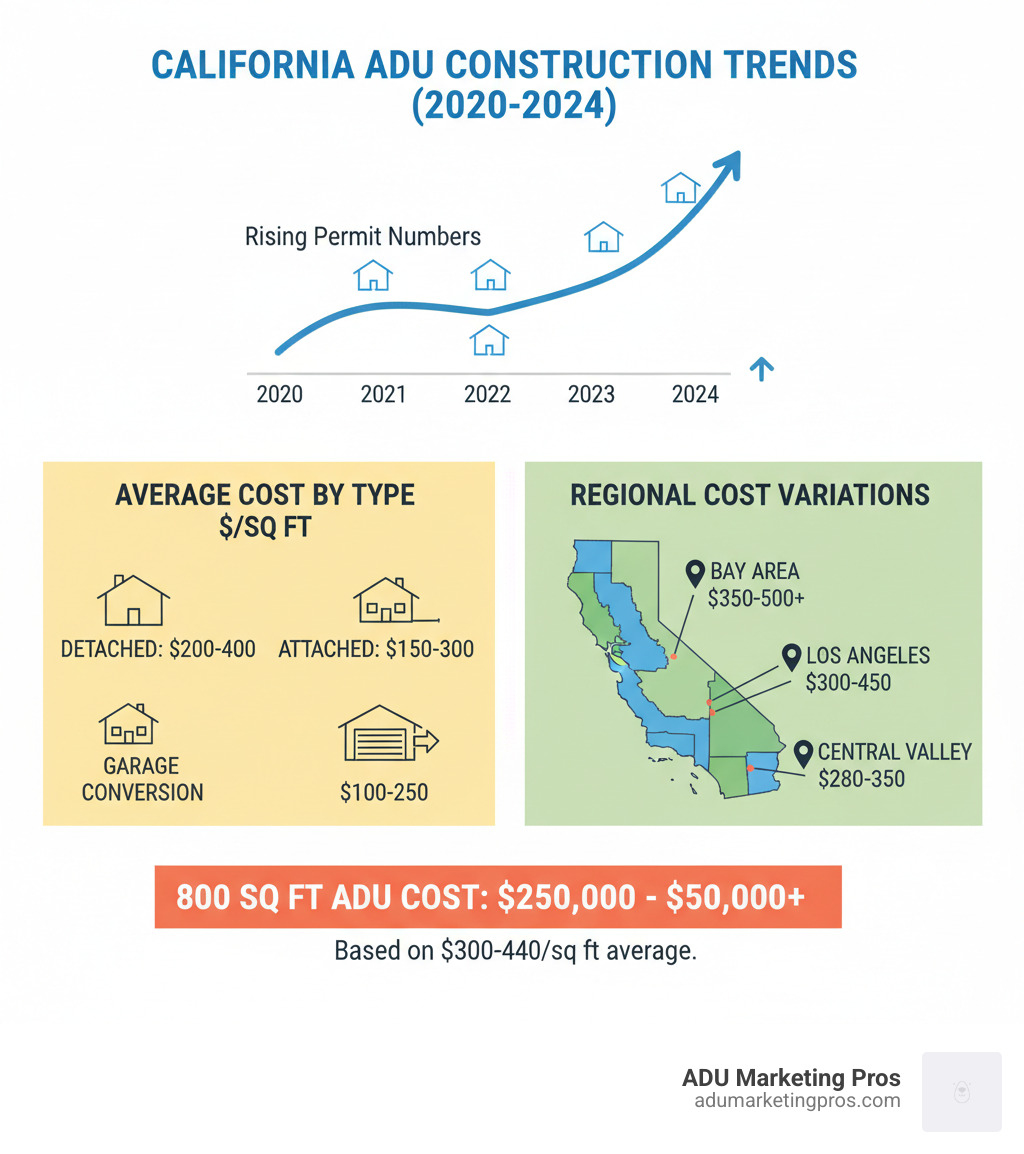 CALIFORNIA ADU CONSTRUCTION TRENDS (2020-2024)

Rising Permit Numbers

2020
2021
2022
2023
2024

AVERAGE COST BY TYPE $/SQ FT

DETACHED: $200-400
ATTACHED: $150-300
GARAGE CONVERSION
$100-250

REGIONAL COST VARIATIONS

BAY AREA $350-500+
LOS ANGELES $300-450
CENTRAL VALLEY $280-350

800 SQ FT ADU COST: $250,000 - $50,000+

Based on $300-440/sq ft average.

ADU Marketing Pros
adumarketingpros.com