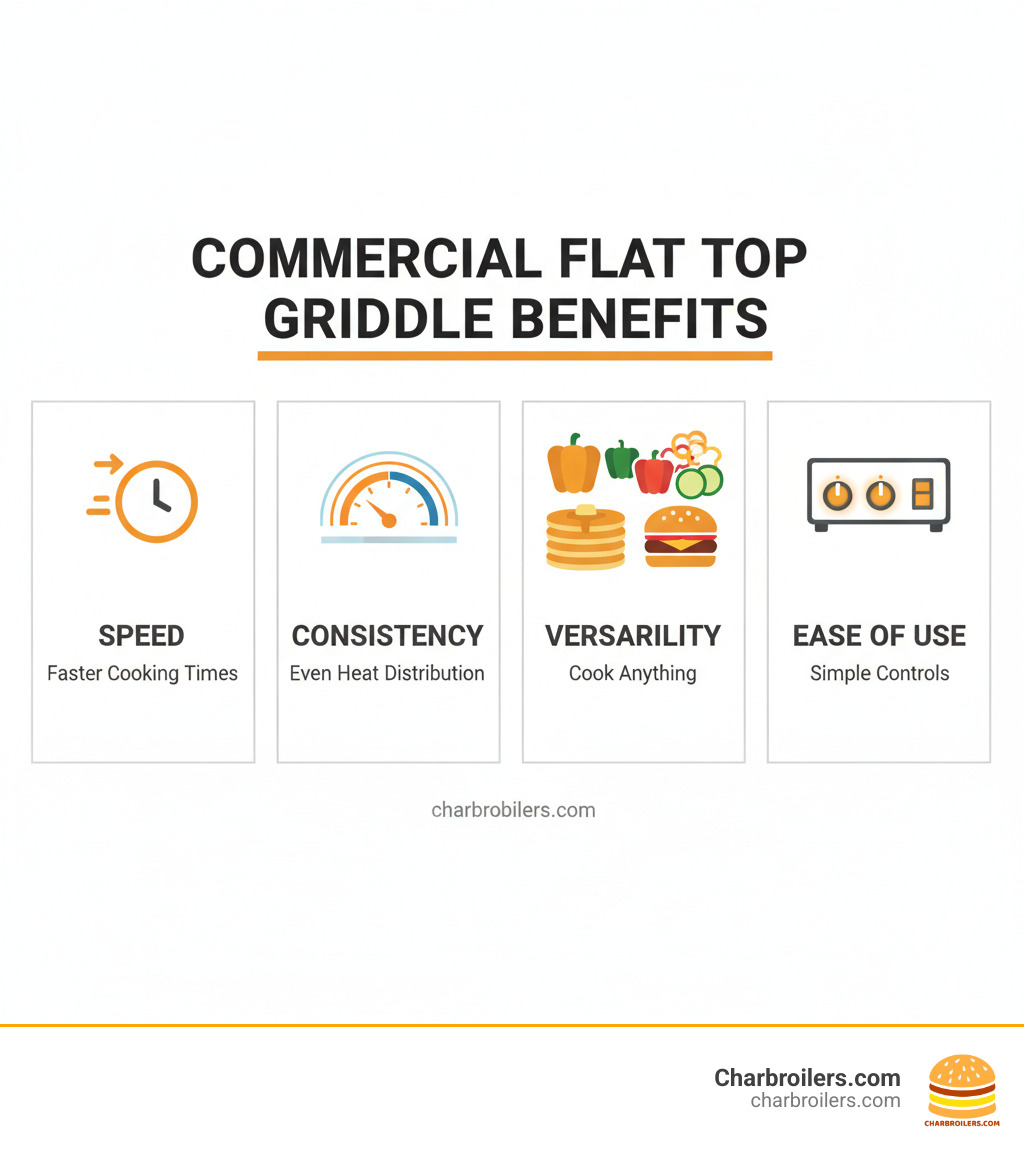 COMMERCIAL FLAT TOP GRIDDLE BENEFITS

SPEED
Faster Cooking Times

CONSISTENCY
Even Heat Distribution

VERSARILITY
Cook Anything

EASE OF USE
Simple Controls

charbrobilers.com

Charbroilers.com
charbroilers.com
CHARBROILERS.COM