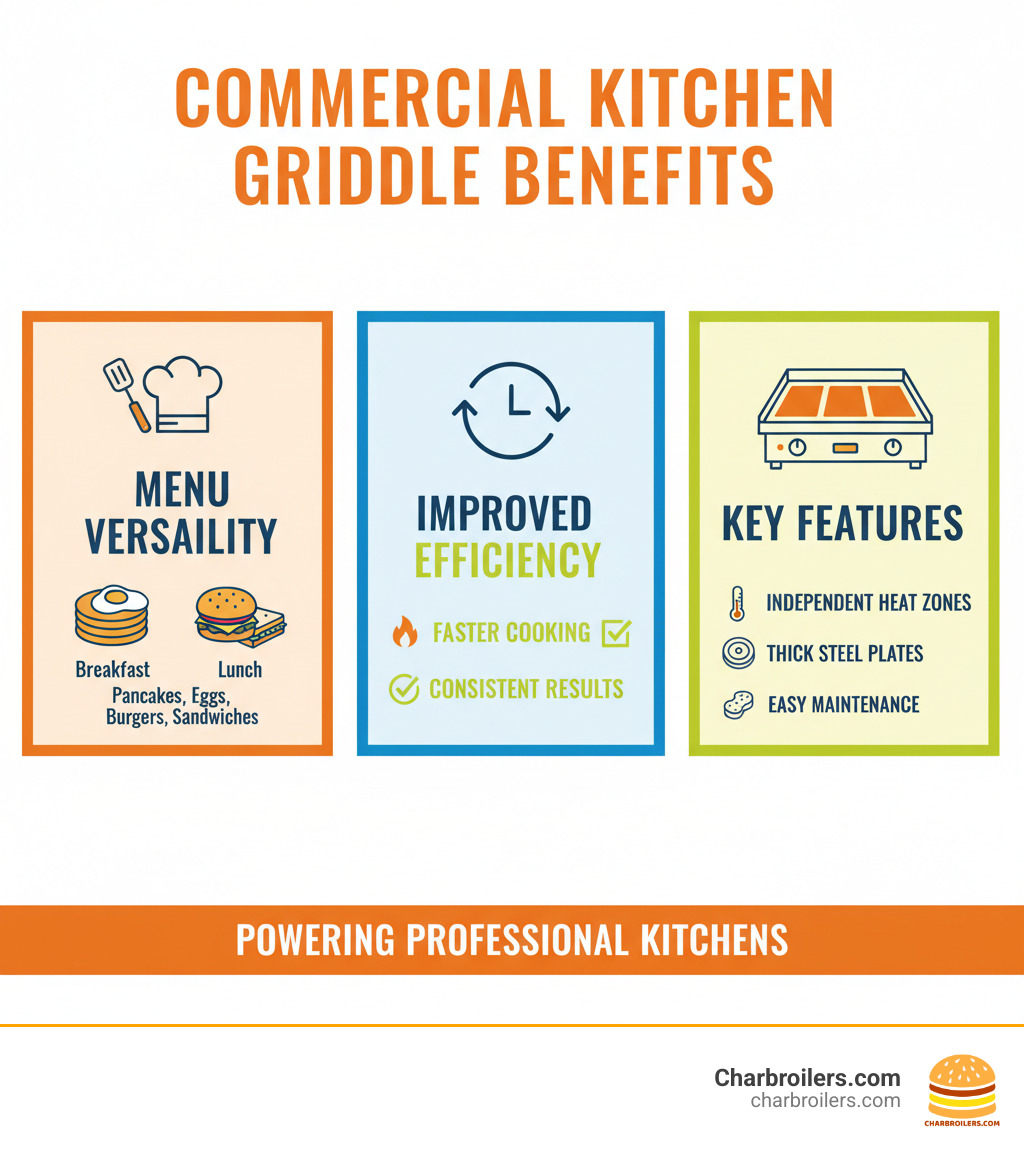 COMMERCIAL KITCHEN GRIDDLE BENEFITS

MENU VERSAILITY

Breakfast

Lunch

Pancakes, Eggs, Burgers, Sandwiches

IMPROVED EFFICIENCY

FASTER COOKING

CONSISTENT RESULTS

KEY FEATURES

INDEPENDENT HEAT ZONES

THICK STEEL PLATES

EASY MAINTENANCE

POWERING PROFESSIONAL KITCHENS

Charbroilers.com
charbroilers.com

CHARBROILERS.COM