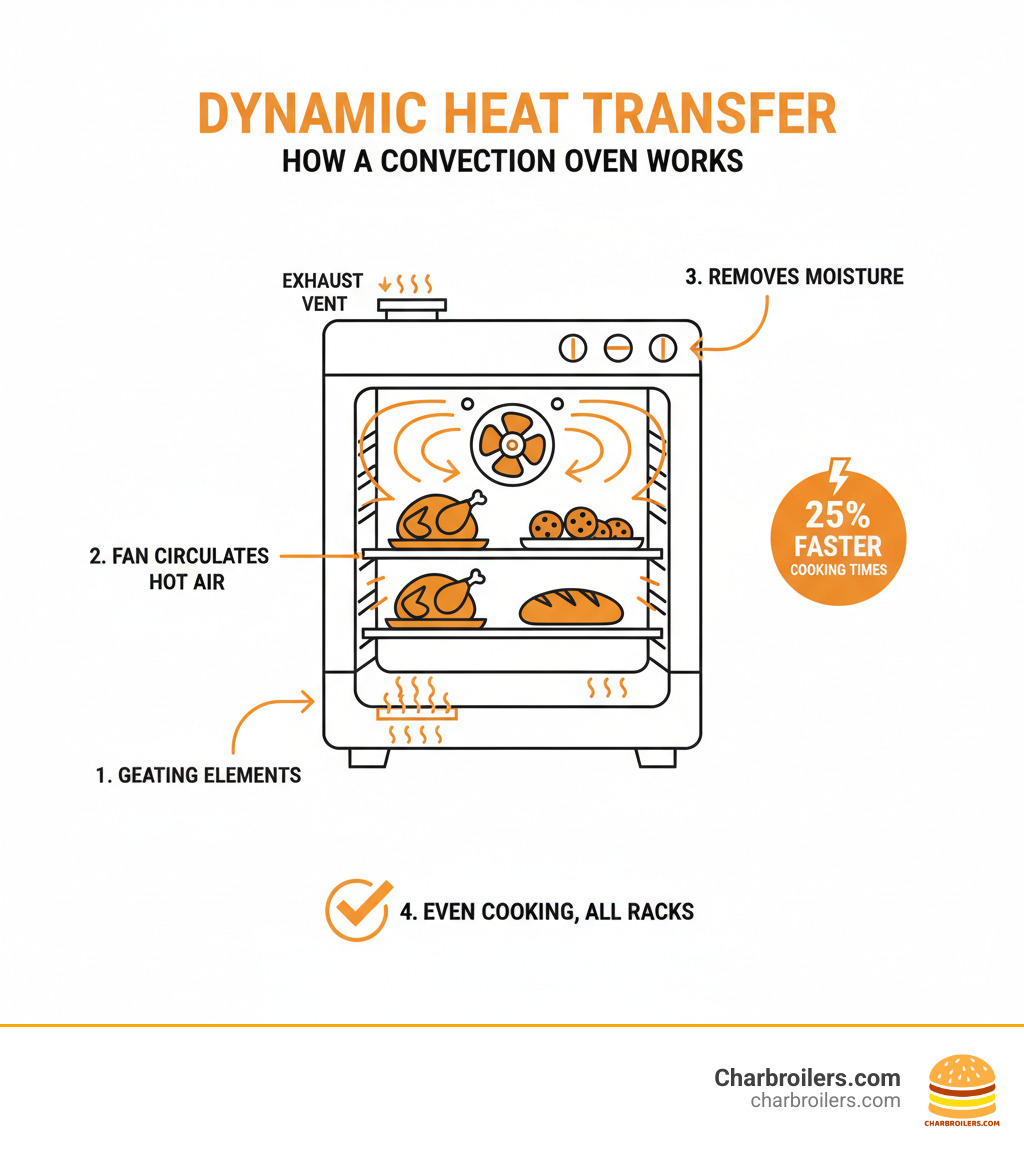 DYNAMIC HEAT TRANSFER
HOW A CONVECTION OVEN WORKS

EXHAUST VENT

3. REMOVES MOISTURE

2. FAN CIRCULATES HOT AIR

25% FASTER COOKING TIMES

1. GEATING ELEMENTS

4. EVEN COOKING, ALL RACKS

Charbroilers.com
charbroilers.com

CHARBROILERS.COM