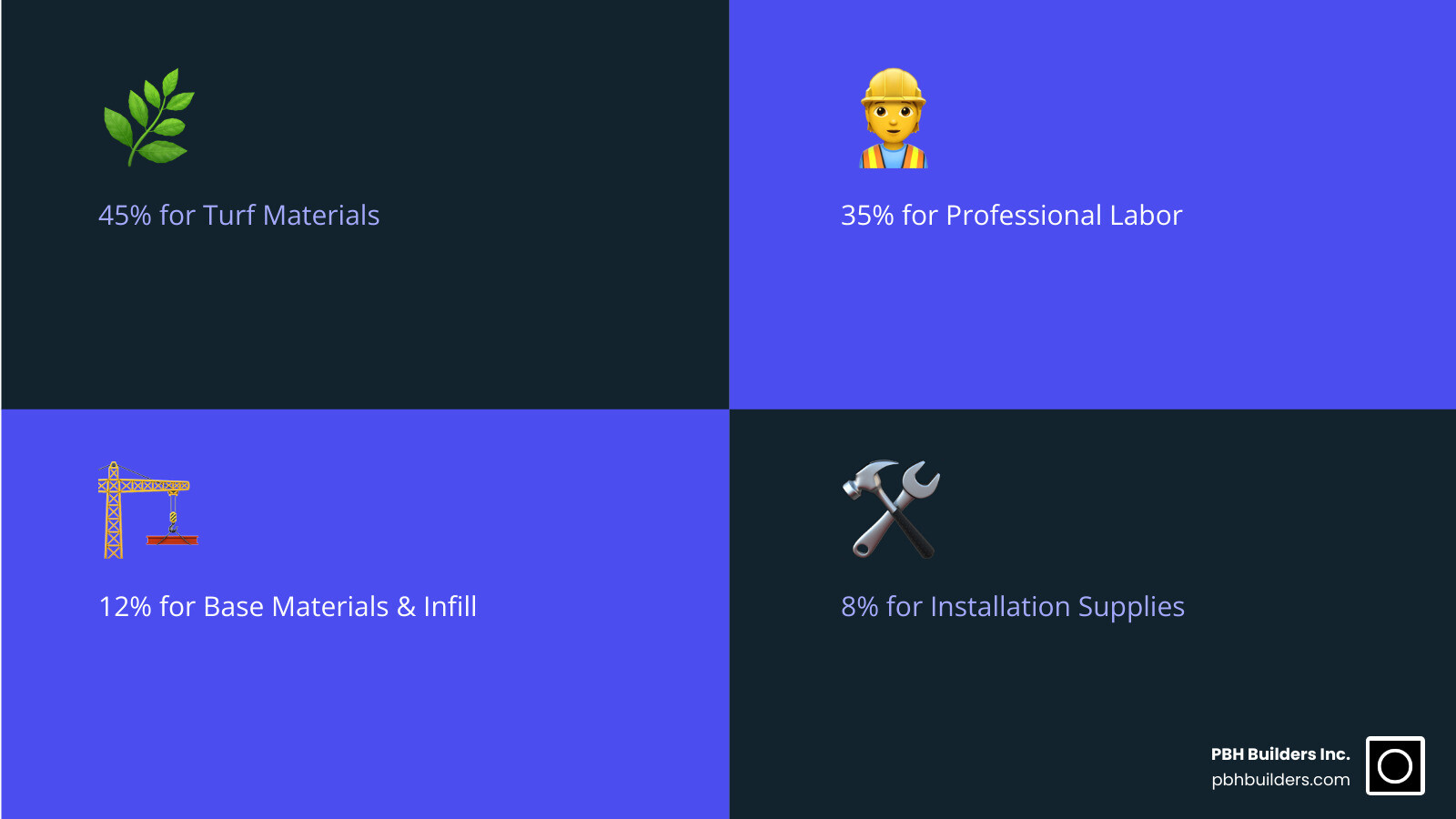 45% for Turf Materials

35% for Professional Labor

12% for Base Materials & Infill

8% for Installation Supplies

PBH Builders Inc.
pbhbuilders.com