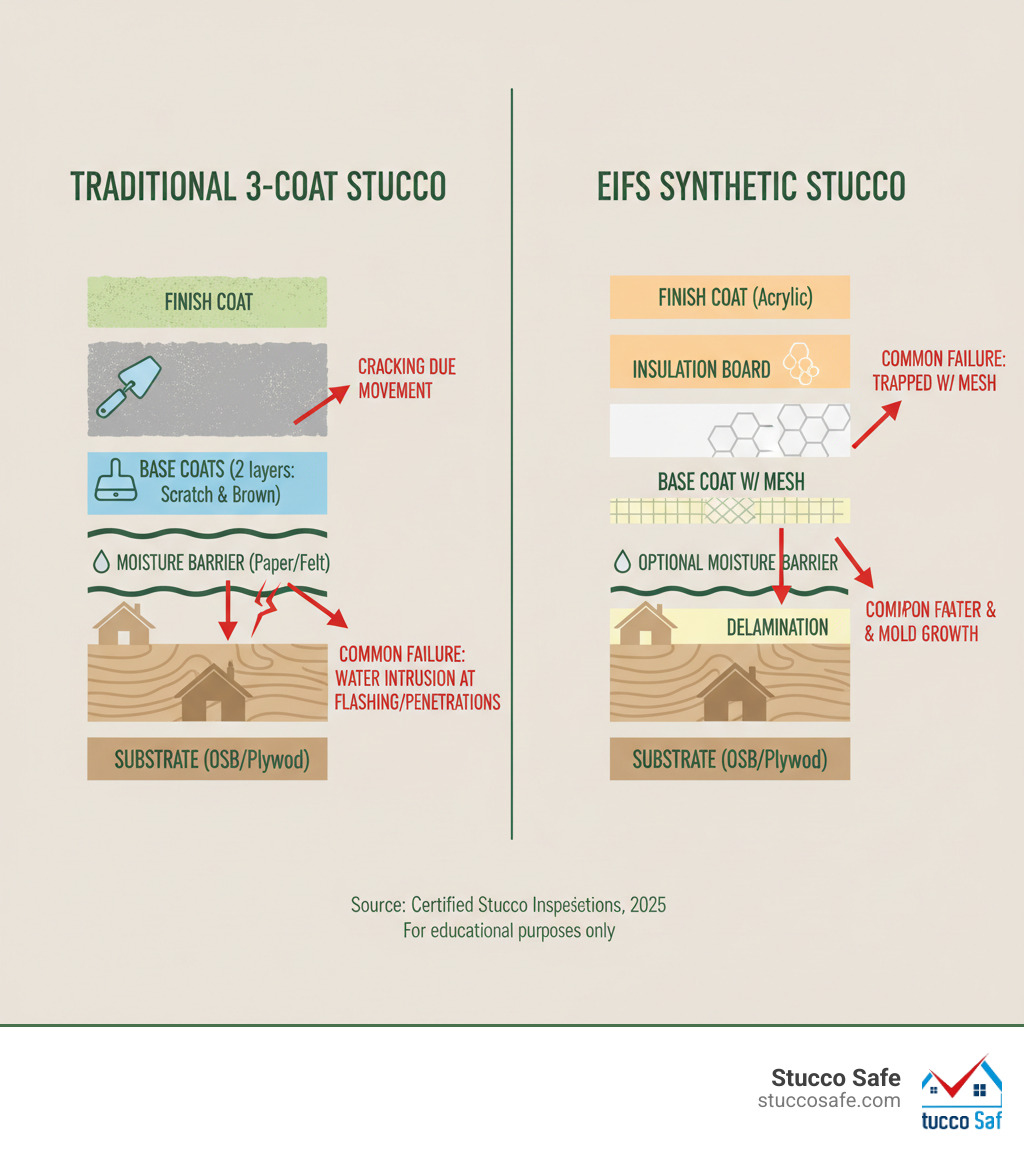 TRADITIONAL 3-COAT STUCCO

FINISH COAT

CRACKING DUE MOVEMENT

BASE COATS (2 layers: Scratch & Brown)

MOISTURE BARRIER (Paper/Felt)

COMMON FAILURE: WATER INTRUSION AT FLASHING/PENETRATIONS

SUBSTRATE (OSB/Plywod)

EIFS SYNTHETIC STUCCO

FINISH COAT (Acrylic)

INSULATION BOARD

COMMON FAILURE: TRAPPED W/ MESH

BASE COAT W/ MESH

OPTIONAL MOISTURE BARRIER

COMIPON FAATER & & MOLD GROWTH

DELAMINATION

SUBSTRATE (OSB/Plywod)

Source: Certified Stucco Inspesetions, 2025
For educational purposes only

Stucco Safe
stuccosafe.com
tucco Saf