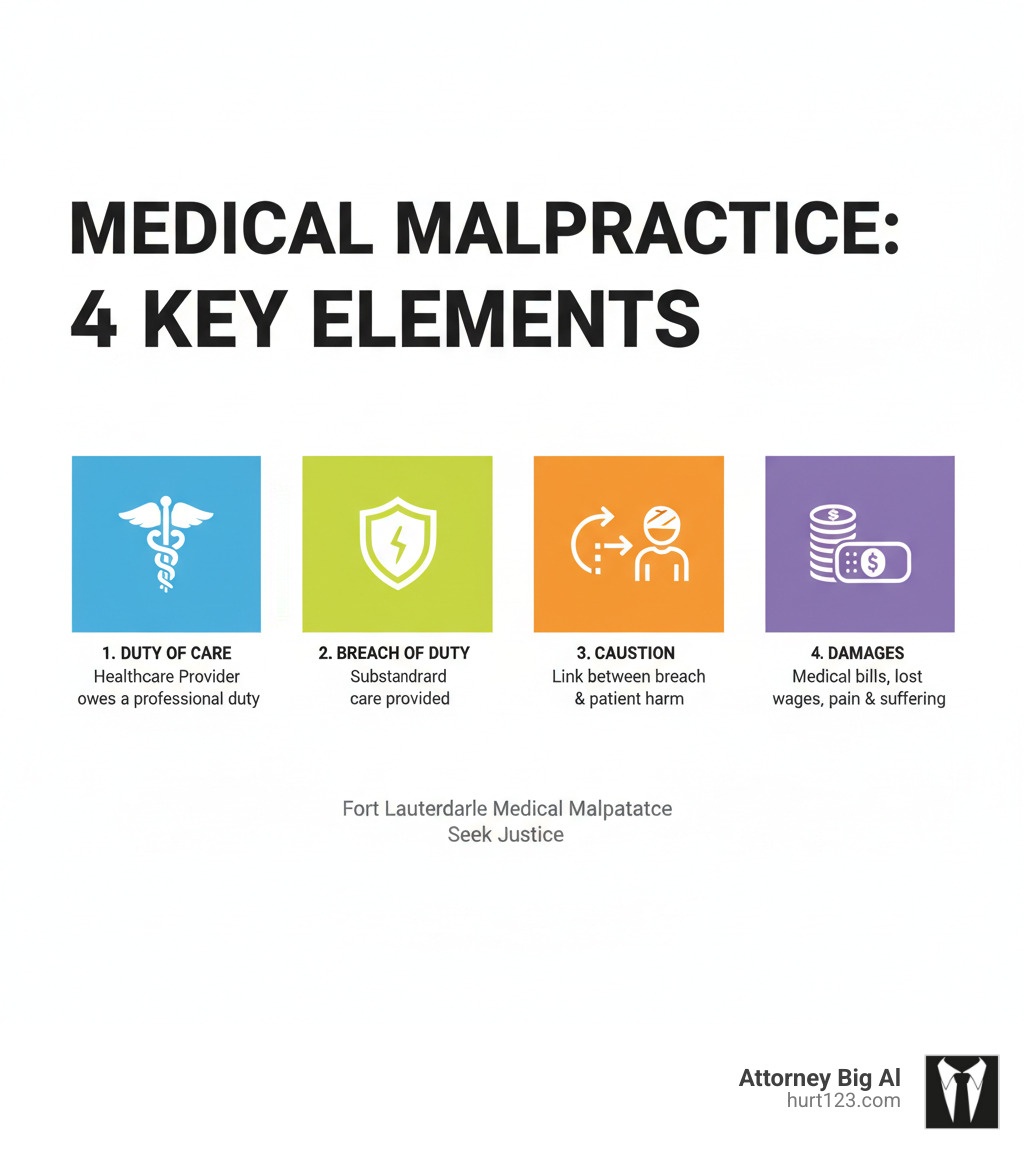 MEDICAL MALPRACTICE:
4 KEY ELEMENTS

1. DUTY OF CARE
Healthcare Provider owes a professional duty

2. BREACH OF DUTY
Substandrard care provided

3. CAUSTION
Link between breach & patient harm

4. DAMAGES
Medical bills, lost wages, pain & suffering

Fort Lauterdarle Medical Malpatatce
Seek Justice

Attorney Big Al
hurt123.com