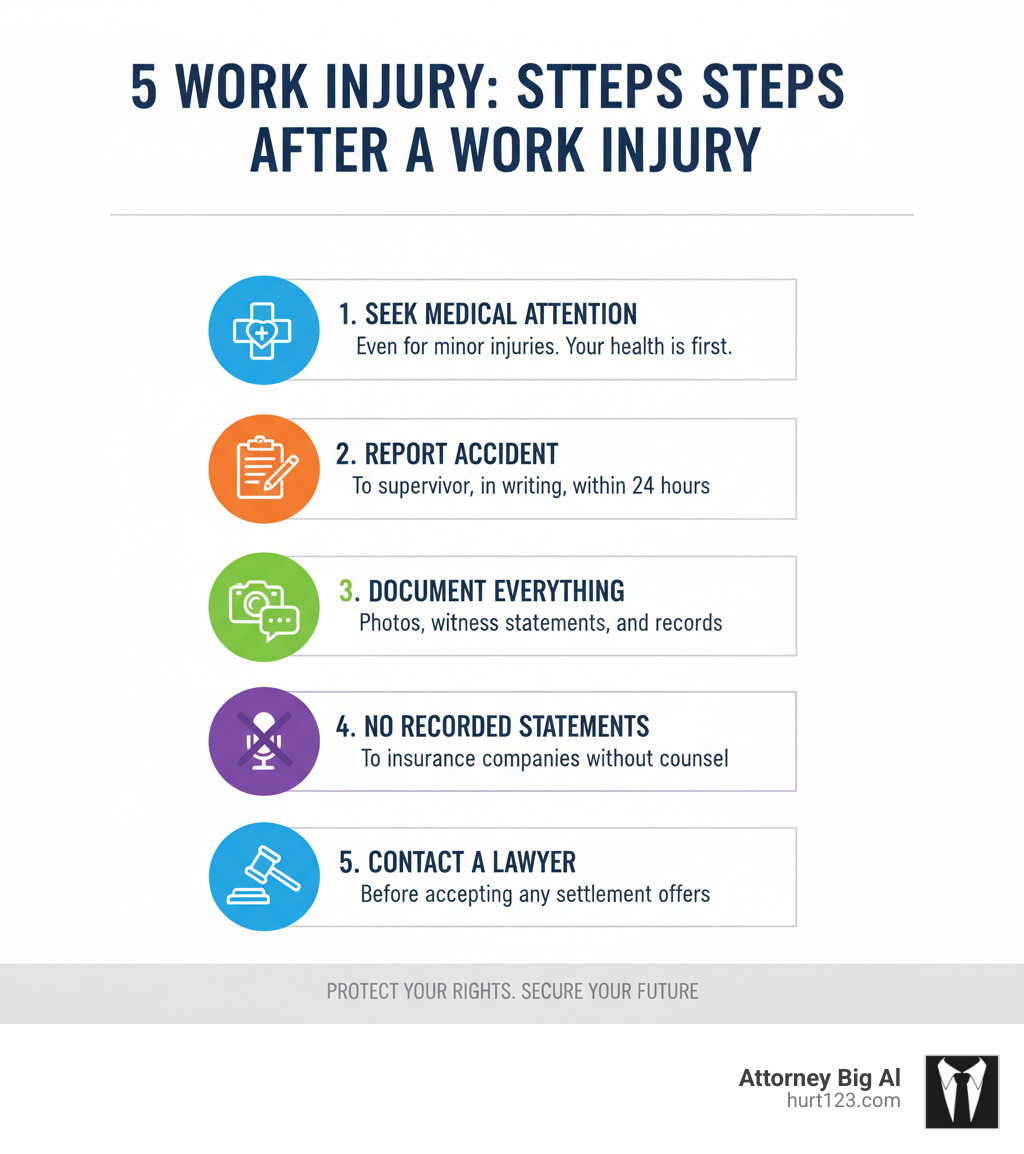 5 WORK INJURY: STTEPS STEPS AFTER A WORK INJURY

1. SEEK MEDICAL ATTENTION
Even for minor injuries. Your health is first.

2. REPORT ACCIDENT
To supervivor, in writing, within 24 hours

3. DOCUMENT EVERYTHING
Photos, witness statements, and records

4. NO RECORDED STATEMENTS
To insurance companies without counsel

5. CONTACT A LAWYER
Before accepting any settlement offers

PROTECT YOUR RIGHTS. SECURE YOUR FUTURE

Attorney Big Al
hurt123.com