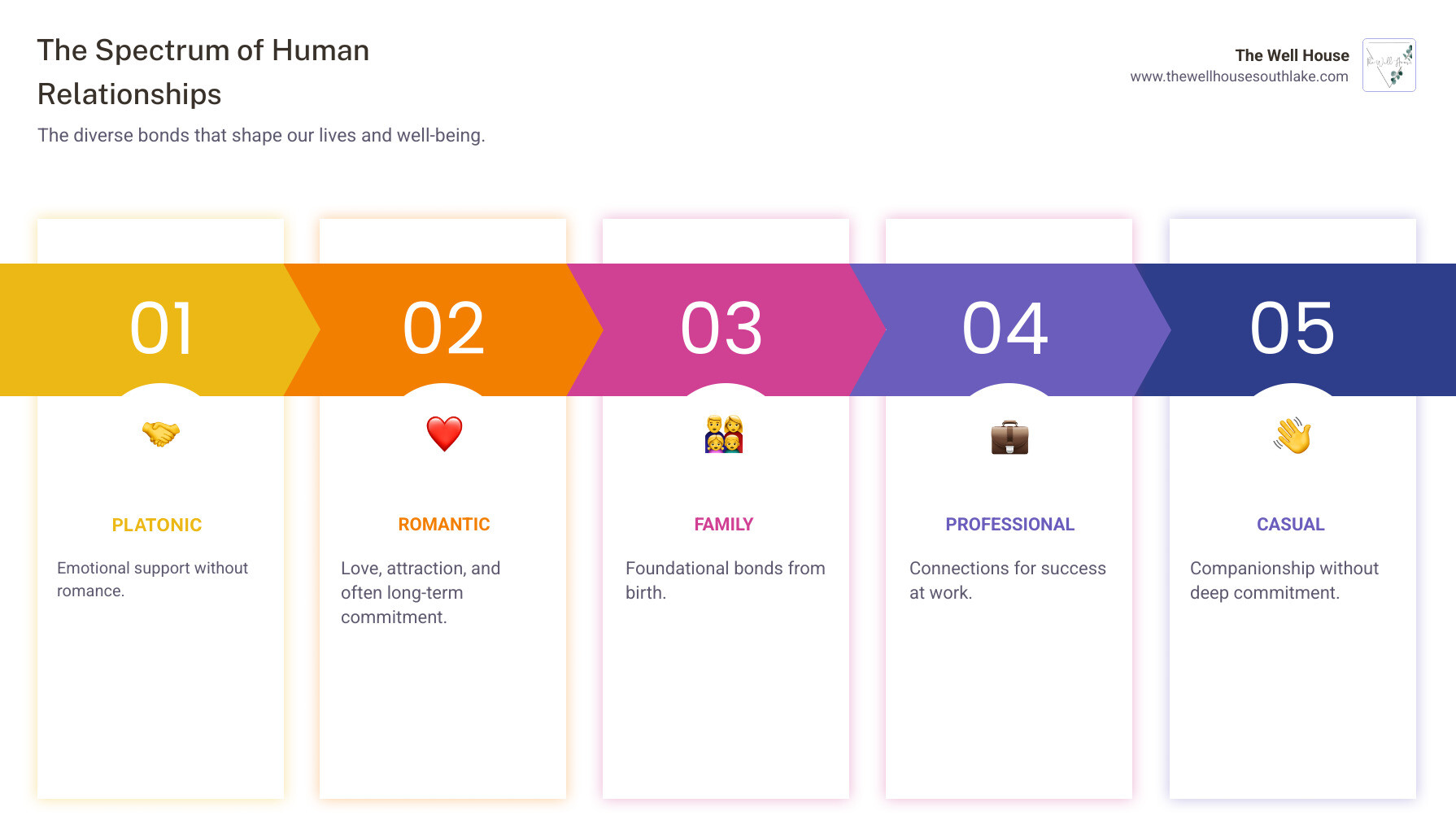 The Spectrum of Human Relationships

The diverse bonds that shape our lives and well-being.

The Well House
www.thewellhousesouthlake.com

01

PLATONIC

Emotional support without romance.

02

ROMANTIC

Love, attraction, and often long-term commitment.

03

FAMILY

Foundational bonds from birth.

04

PROFESSIONAL

Connections for success at work.

05

CASUAL

Companionship without deep commitment.