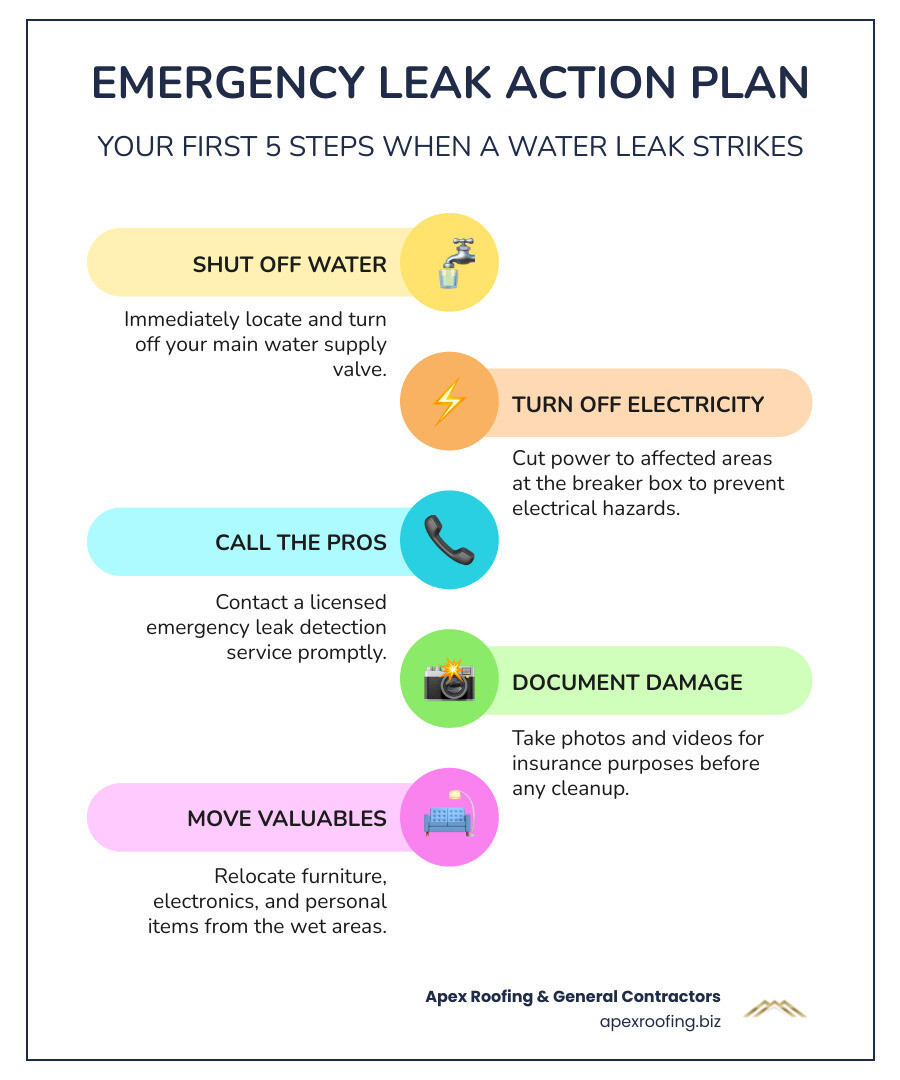 EMERGENCY LEAK ACTION PLAN

YOUR FIRST 5 STEPS WHEN A WATER LEAK STRIKES

SHUT OFF WATER

Immediately locate and turn off your main water supply valve.

TURN OFF ELECTRICITY

Cut power to affected areas at the breaker box to prevent electrical hazards.

CALL THE PROS

Contact a licensed emergency leak detection service promptly.

DOCUMENT DAMAGE

Take photos and videos for insurance purposes before any cleanup.

MOVE VALUABLES

Relocate furniture, electronics, and personal items from the wet areas.

Apex Roofing & General Contractors
apexroofing.biz