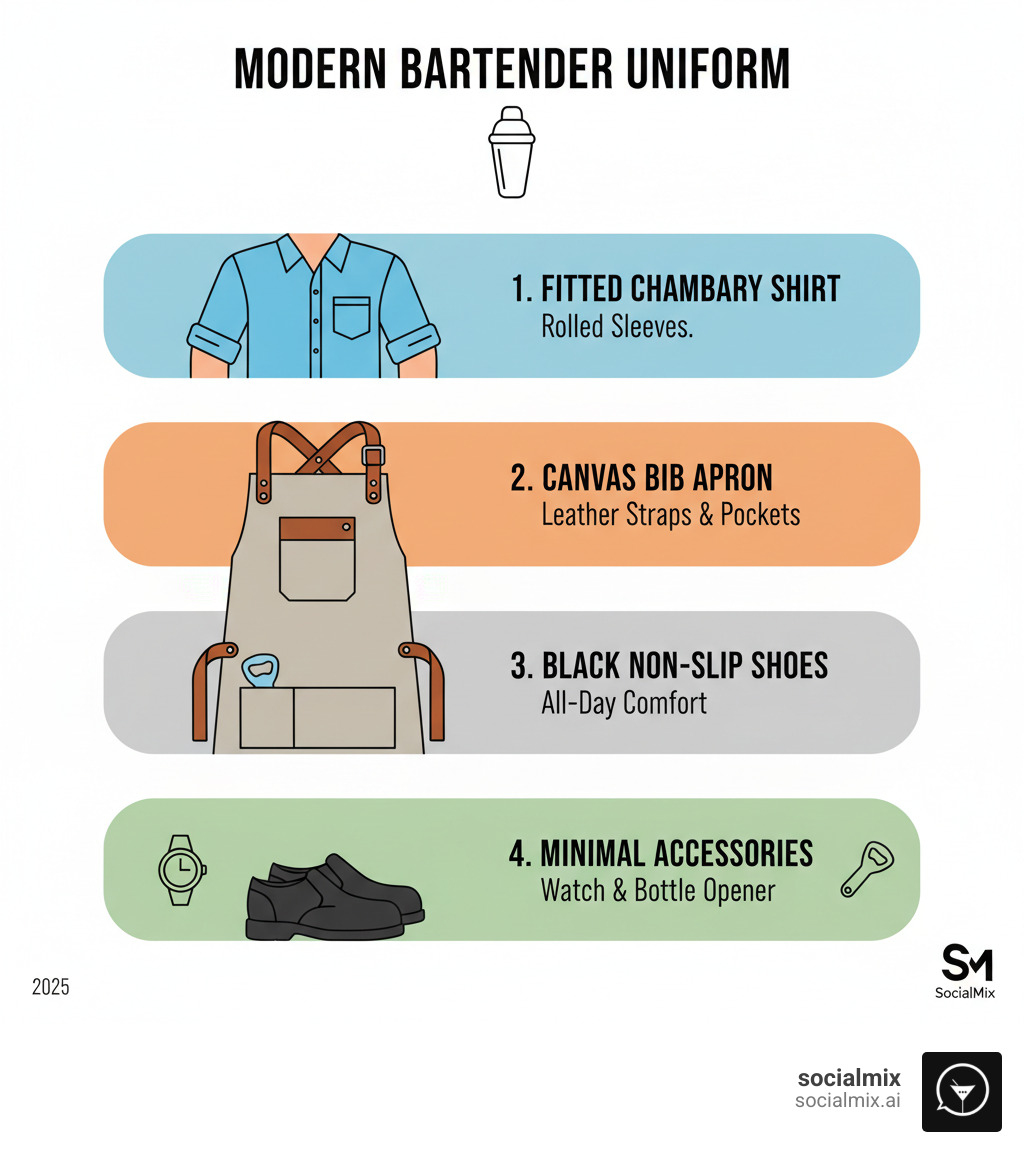 MODERN BARTENDER UNIFORM

1. FITTED CHAMBARY SHIRT
Rolled Sleeves.

2. CANVAS BIB APRON
Leather Straps & Pockets

3. BLACK NON-SLIP SHOES
All-Day Comfort

4. MINIMAL ACCESSORIES
Watch & Bottle Opener

2025

SM
SocialMix

socialmix
socialmix.ai