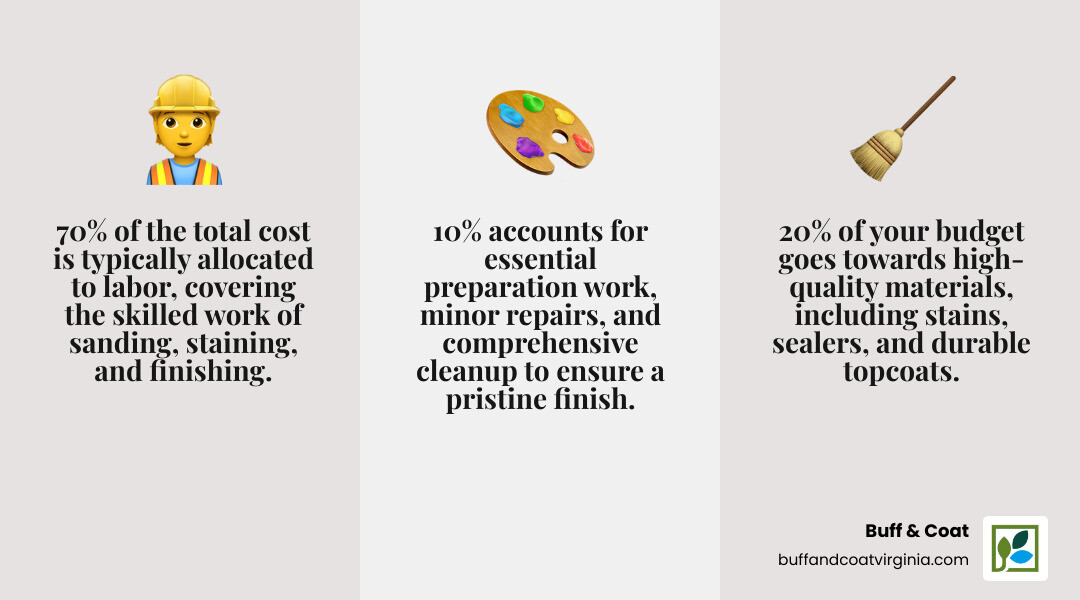 70% of the total cost is typically allocated to labor, covering the skilled work of sanding, staining, and finishing.

10% accounts for essential preparation work, minor repairs, and comprehensive cleanup to ensure a pristine finish.

20% of your budget goes towards high-quality materials, including stains, sealers, and durable topcoats.

Buff & Coat
buffandcoatvirginia.com