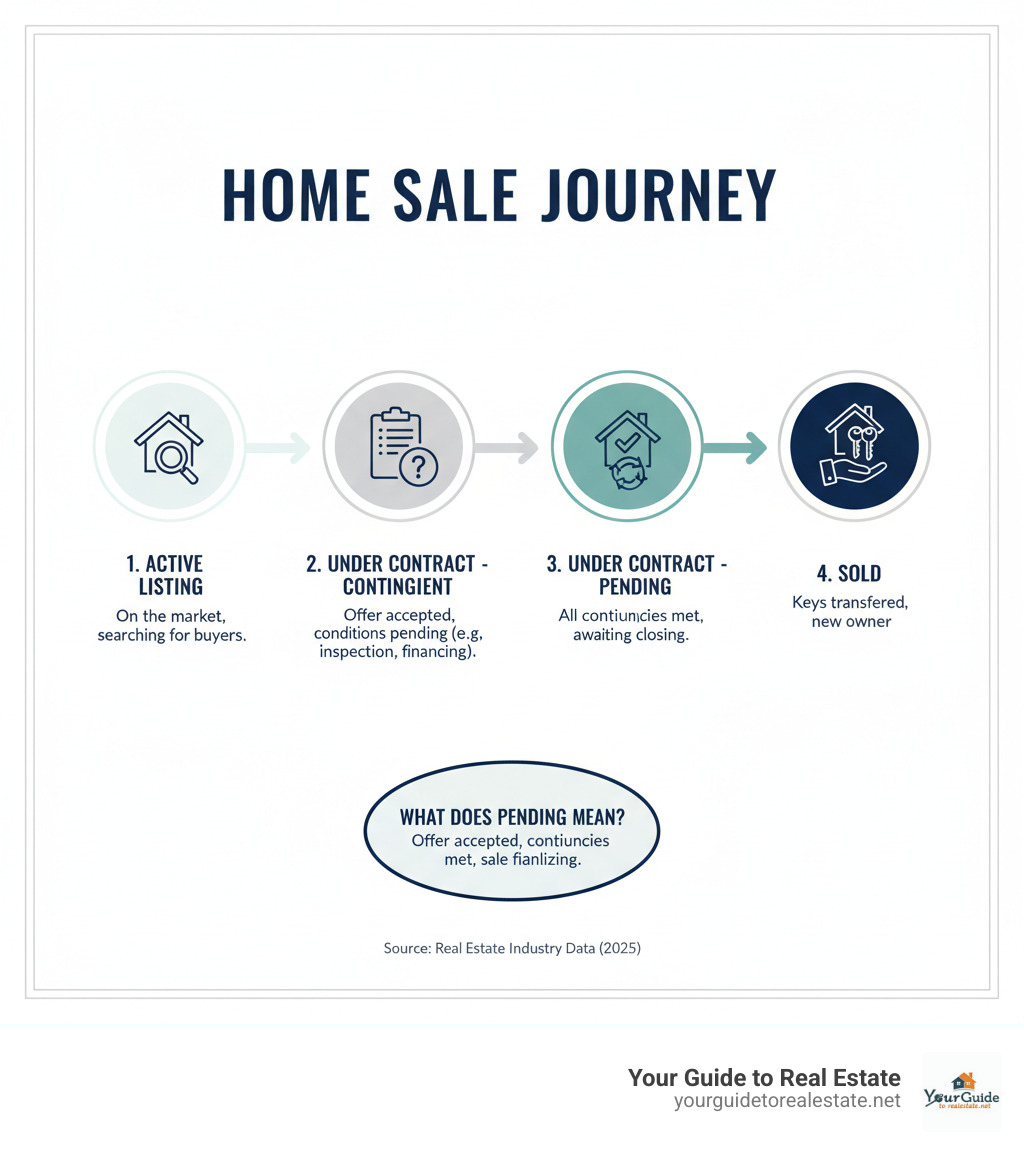 HOME SALE JOURNEY

1. ACTIVE LISTING
On the market, searching for buyers.

2. UNDER CONTRACT - CONTINGIENT
Offer accepted, conditions pending (e.g, inspection, financing).

3. UNDER CONTRACT - PENDING
All contiuncies met, awaiting closing.

4. SOLD
Keys transfered, new owner

WHAT DOES PENDING MEAN?
Offer accepted, contiuncies met, sale fianlizing.

Source: Real Estate Industry Data (2025)

Your Guide to Real Estate
yourguidetorealestate.net

YourGuide
to realestate.net