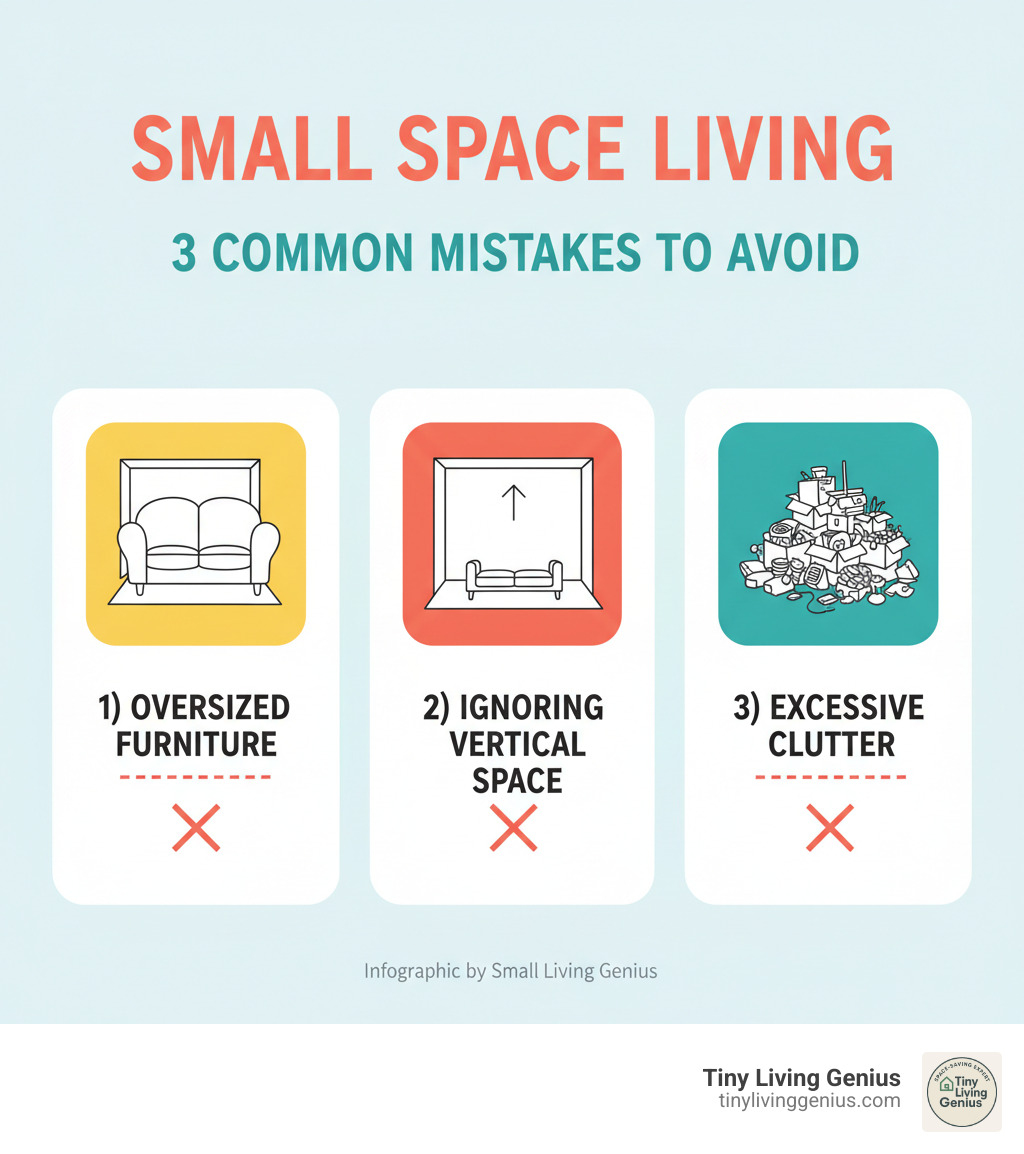 SMALL SPACE LIVING

3 COMMON MISTAKES TO AVOID

1) OVERSIZED FURNITURE

2) IGNORING VERTICAL SPACE

3) EXCESSIVE CLUTTER

Infographic by Small Living Genius

Tiny Living Genius
tinylivinggenius.com

SPACE-SAVING EXPERT
Tiny Living Genius