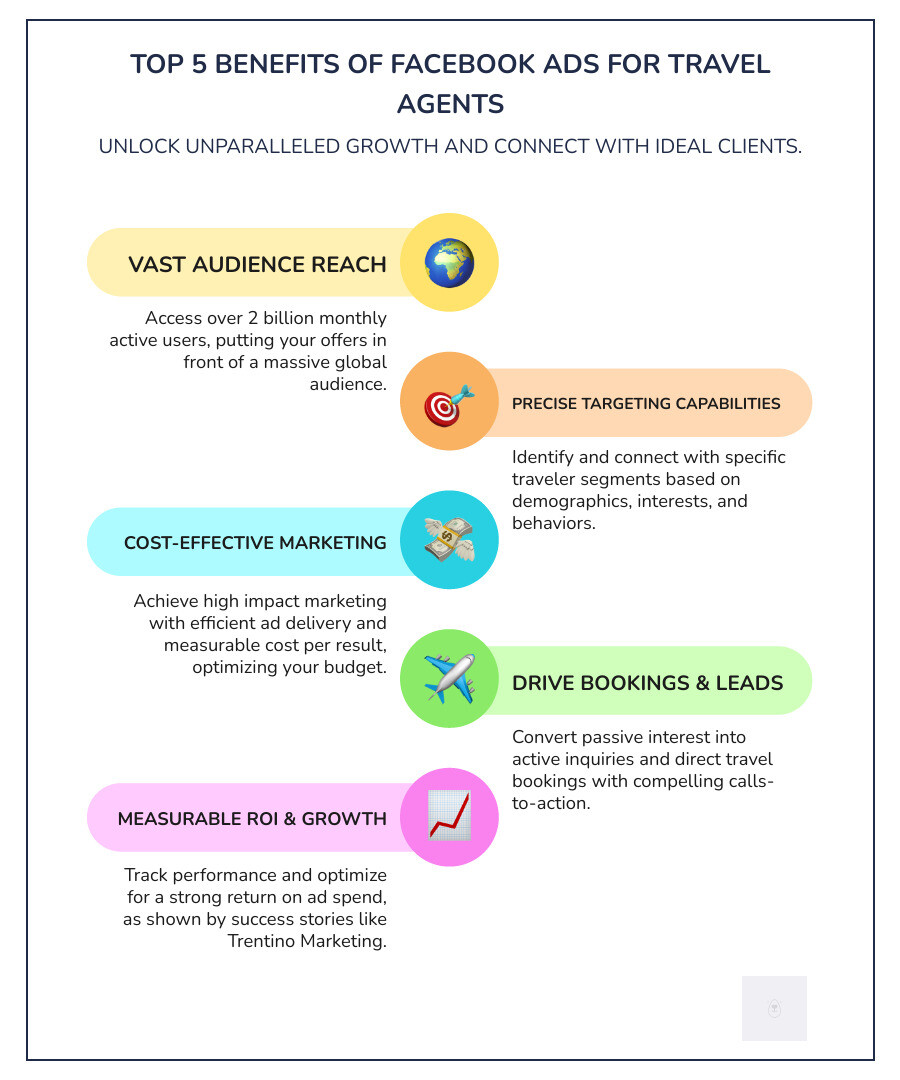 TOP 5 BENEFITS OF FACEBOOK ADS FOR TRAVEL AGENTS

UNLOCK UNPARALLELED GROWTH AND CONNECT WITH IDEAL CLIENTS.

VAST AUDIENCE REACH

Access over 2 billion monthly active users, putting your offers in front of a massive global audience.

PRECISE TARGETING CAPABILITIES

Identify and connect with specific traveler segments based on demographics, interests, and behaviors.

COST-EFFECTIVE MARKETING

Achieve high impact marketing with efficient ad delivery and measurable cost per result, optimizing your budget.

DRIVE BOOKINGS & LEADS

Convert passive interest into active inquiries and direct travel bookings with compelling calls-to-action.

MEASURABLE ROI & GROWTH

Track performance and optimize for a strong return on ad spend, as shown by success stories like Trentino Marketing.