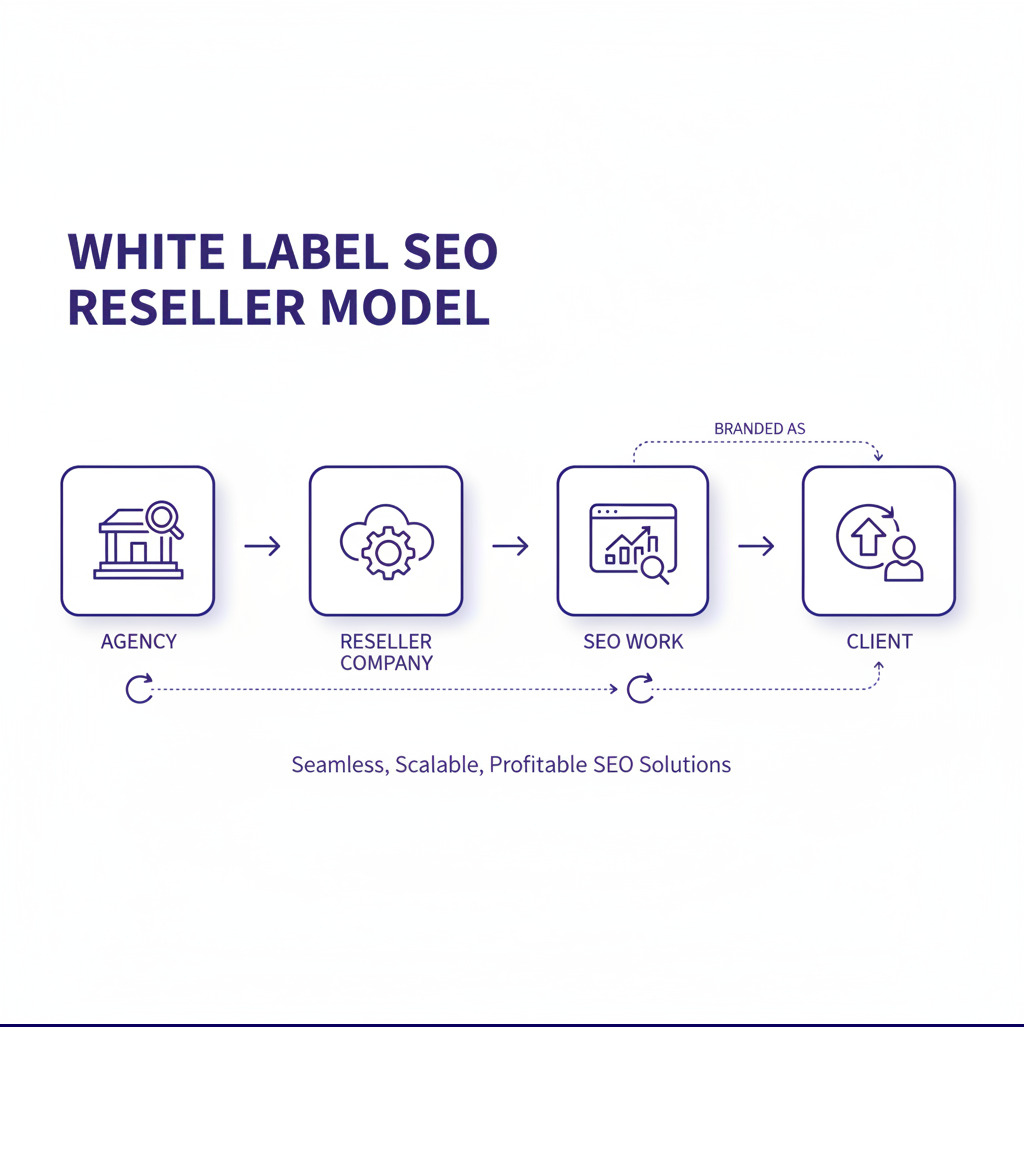 WHITE LABEL SEO RESELLER MODEL

BRANDED AS

AGENCY

RESELLER COMPANY

SEO WORK

CLIENT

Seamless, Scalable, Profitable SEO Solutions