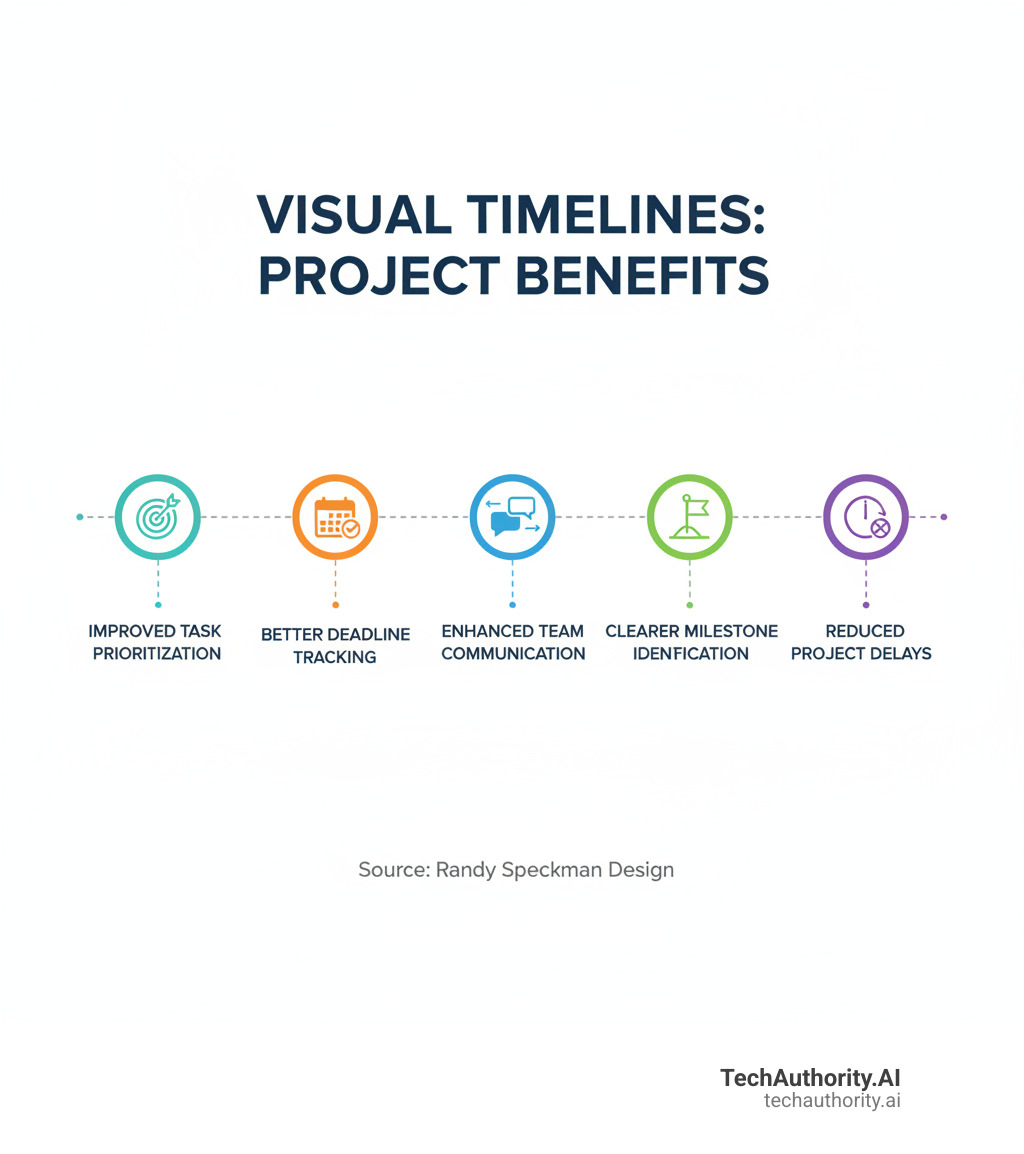 VISUAL TIMELINES: PROJECT BENEFITS

IMPROVED TASK PRIORITIZATION

BETTER DEADLINE TRACKING

ENHANCED TEAM COMMUNICATION

CLEARER MILESTONE IDENFICATION

REDUCED PROJECT DELAYS

Source: Randy Speckman Design

TechAuthority.AI
techauthority.ai