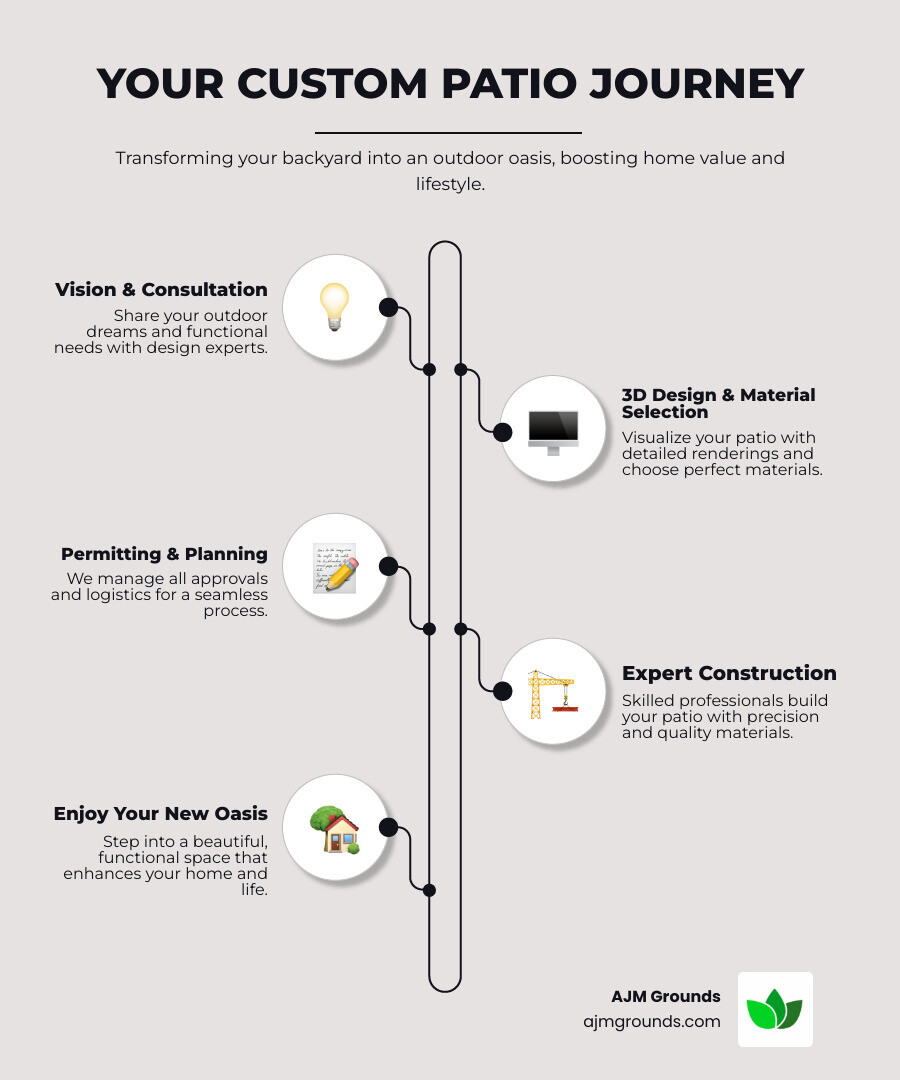 YOUR CUSTOM PATIO JOURNEY

Transforming your backyard into an outdoor oasis, boosting home value and lifestyle.

Vision & Consultation
Share your outdoor dreams and functional needs with design experts.

3D Design & Material Selection
Visualize your patio with detailed renderings and choose perfect materials.

Permitting & Planning
We manage all approvals and logistics for a seamless process.

Expert Construction
Skilled professionals build your patio with precision and quality materials.

Enjoy Your New Oasis
Step into a beautiful, functional space that enhances your home and life.

AJM Grounds
ajmgrounds.com