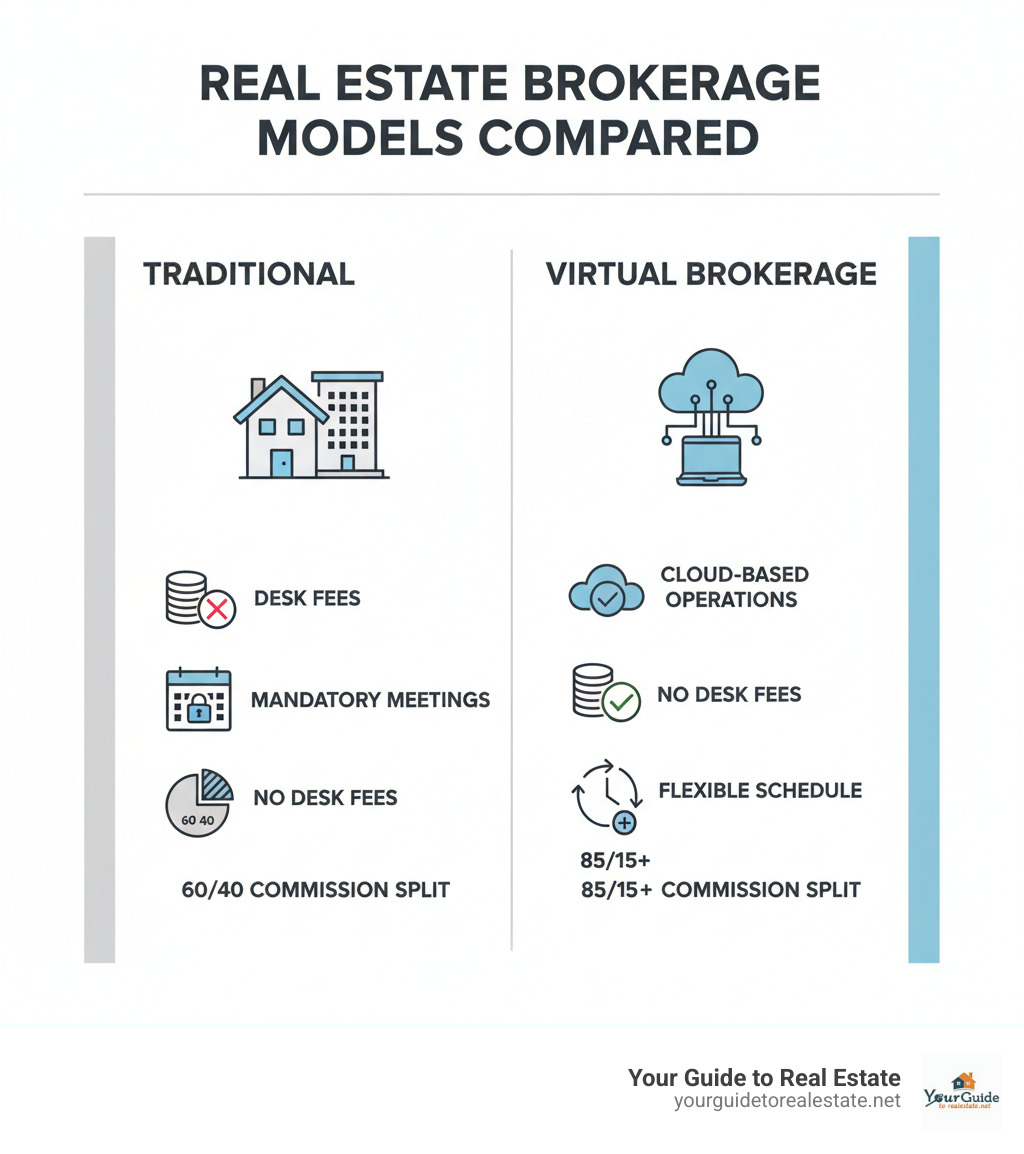 REAL ESTATE BROKERAGE MODELS COMPARED

TRADITIONAL

DESK FEES

MANDATORY MEETINGS

60 40

NO DESK FEES

60/40 COMMISSION SPLIT

VIRTUAL BROKERAGE

CLOUD-BASED OPERATIONS

NO DESK FEES

FLEXIBLE SCHEDULE

85/15+

85/15+ COMMISSION SPLIT

Your Guide to Real Estate
yourguidetorealestate.net

YourGuide
to realestate.net