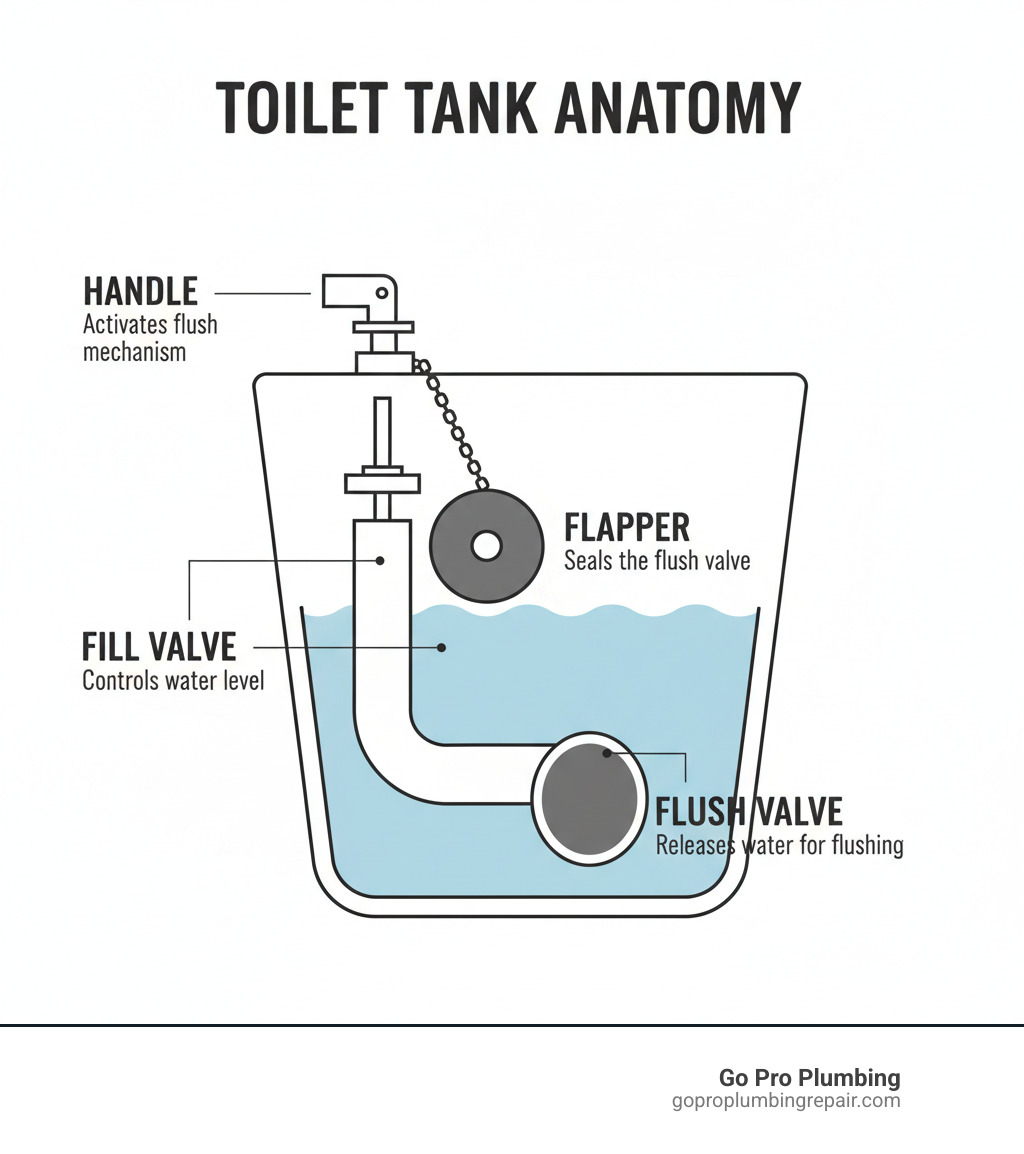 TOILET TANK ANATOMY

HANDLE
Activates flush mechanism

FLAPPER
Seals the flush valve

FILL VALVE
Controls water level

FLUSH VALVE
Releases water for flushing

Go Pro Plumbing
goproplumbingrepair.com