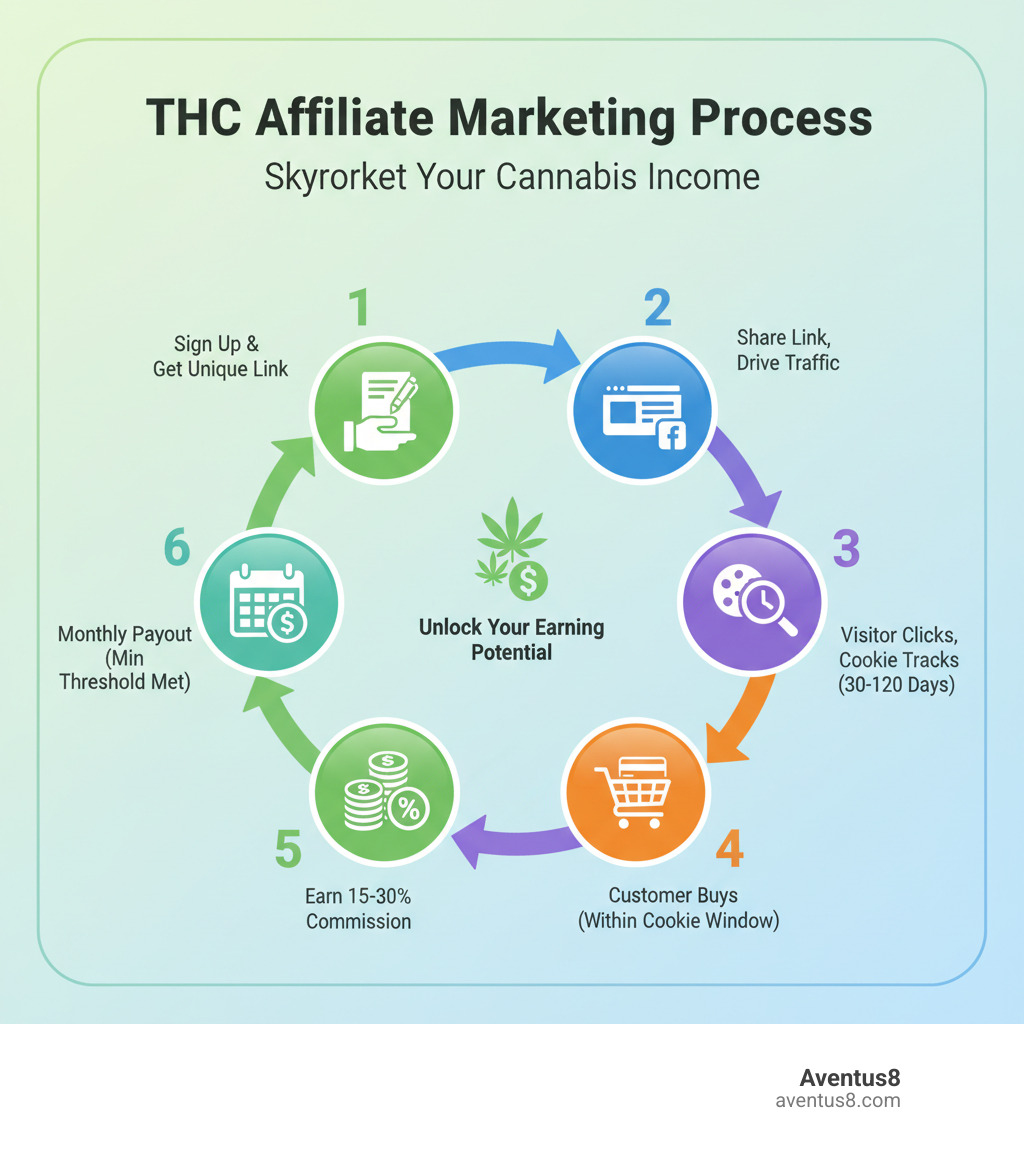 THC Affiliate Marketing Process

Skyrorket Your Cannabis Income

1

Sign Up & Get Unique Link

2

Share Link, Drive Traffic

3

Visitor Clicks, Cookie Tracks (30-120 Days)

4

Customer Buys (Within Cookie Window)

5

Earn 15-30% Commission

6

Monthly Payout (Min Threshold Met)

Unlock Your Earning Potential

Aventus8
aventus8.com