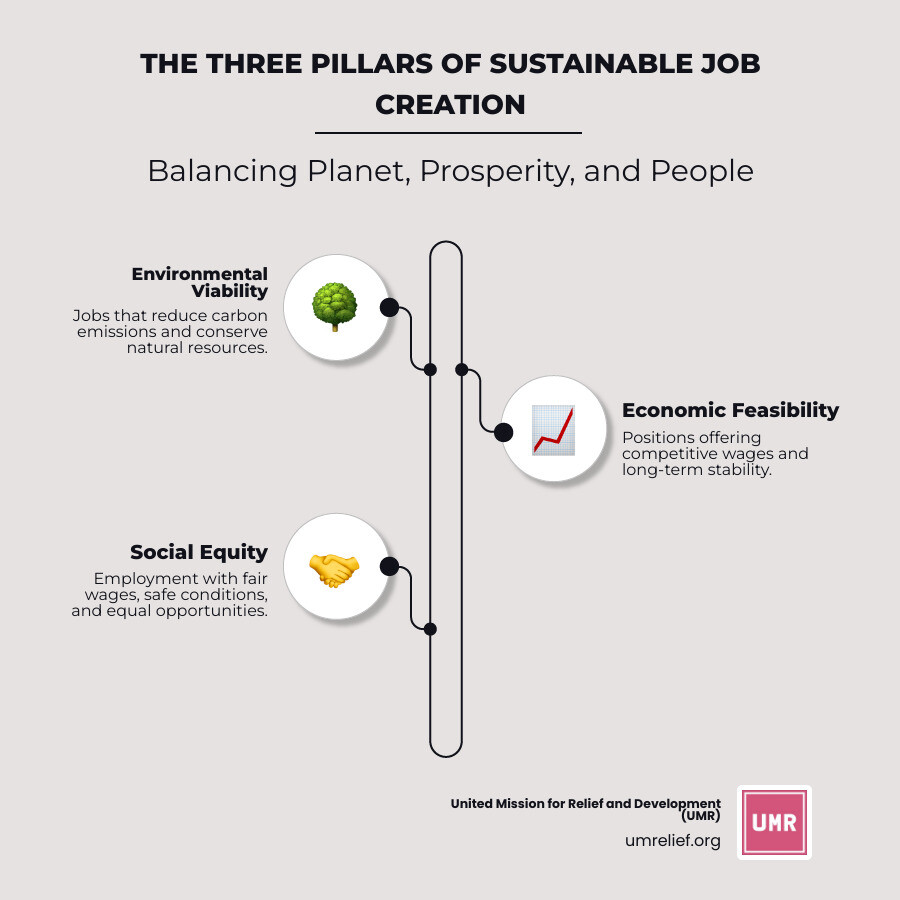 THE THREE PILLARS OF SUSTAINABLE JOB CREATION

Balancing Planet, Prosperity, and People

Environmental Viability

Jobs that reduce carbon emissions and conserve natural resources.

Economic Feasibility

Positions offering competitive wages and long-term stability.

Social Equity

Employment with fair wages, safe conditions, and equal opportunities.

United Mission for Relief and Development (UMR)

umrelief.org

UMR