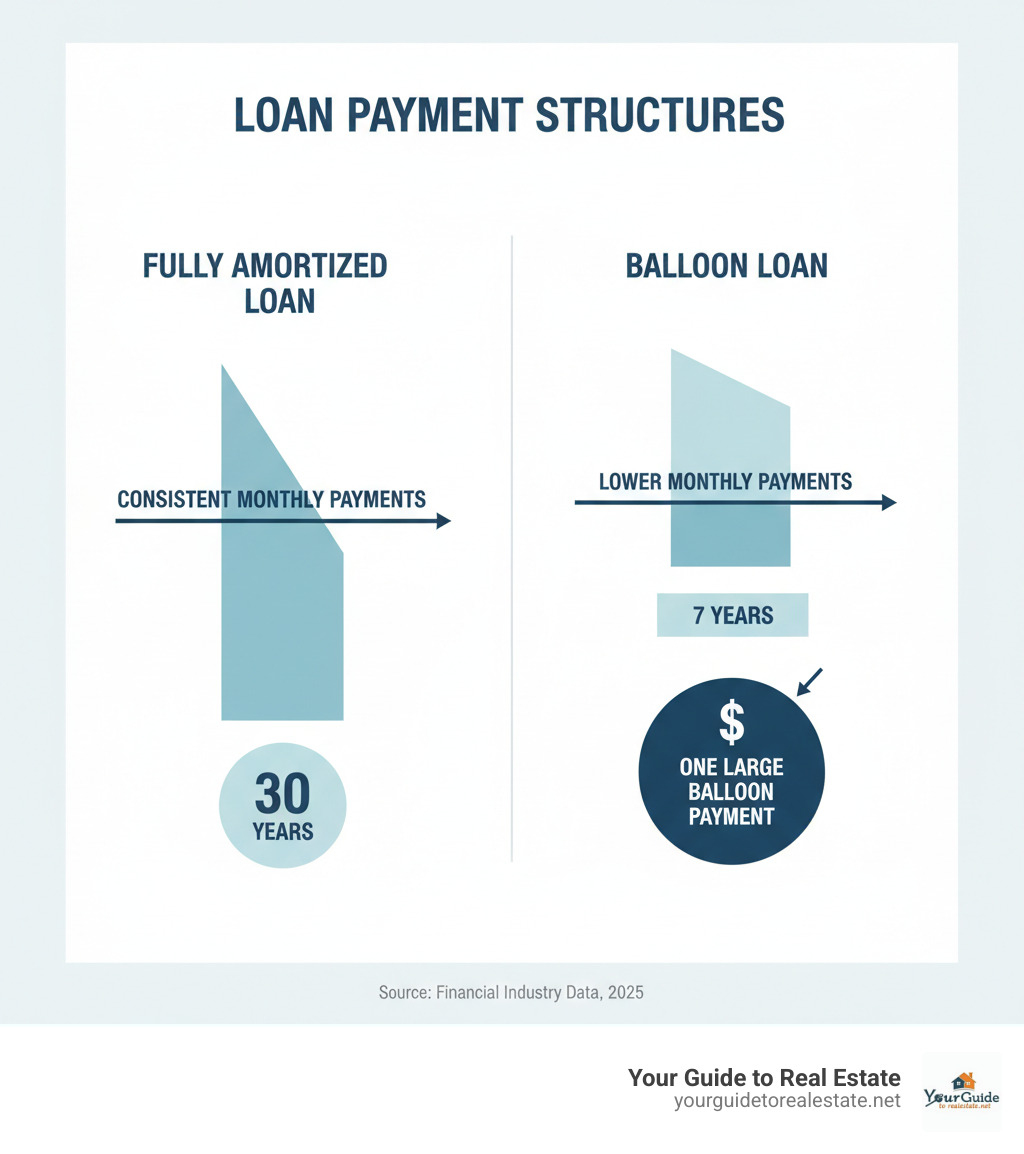 LOAN PAYMENT STRUCTURES

FULLY AMORTIZED LOAN

CONSISTENT MONTHLY PAYMENTS

30 YEARS

BALLOON LOAN

LOWER MONTHLY PAYMENTS

7 YEARS

$
ONE LARGE BALLOON PAYMENT

Source: Financial Industry Data, 2025

Your Guide to Real Estate
yourguidetorealestate.net

YourGuide
to realestate.net