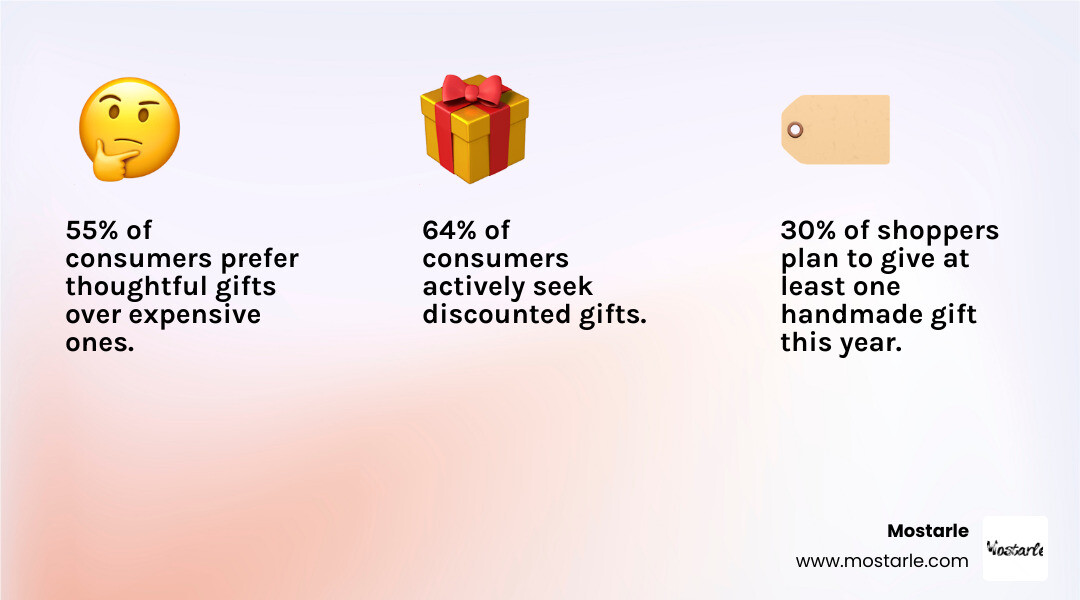 55% of consumers prefer thoughtful gifts over expensive ones.

64% of consumers actively seek discounted gifts.

30% of shoppers plan to give at least one handmade gift this year.

Mostarle
www.mostarle.com

Mostarle