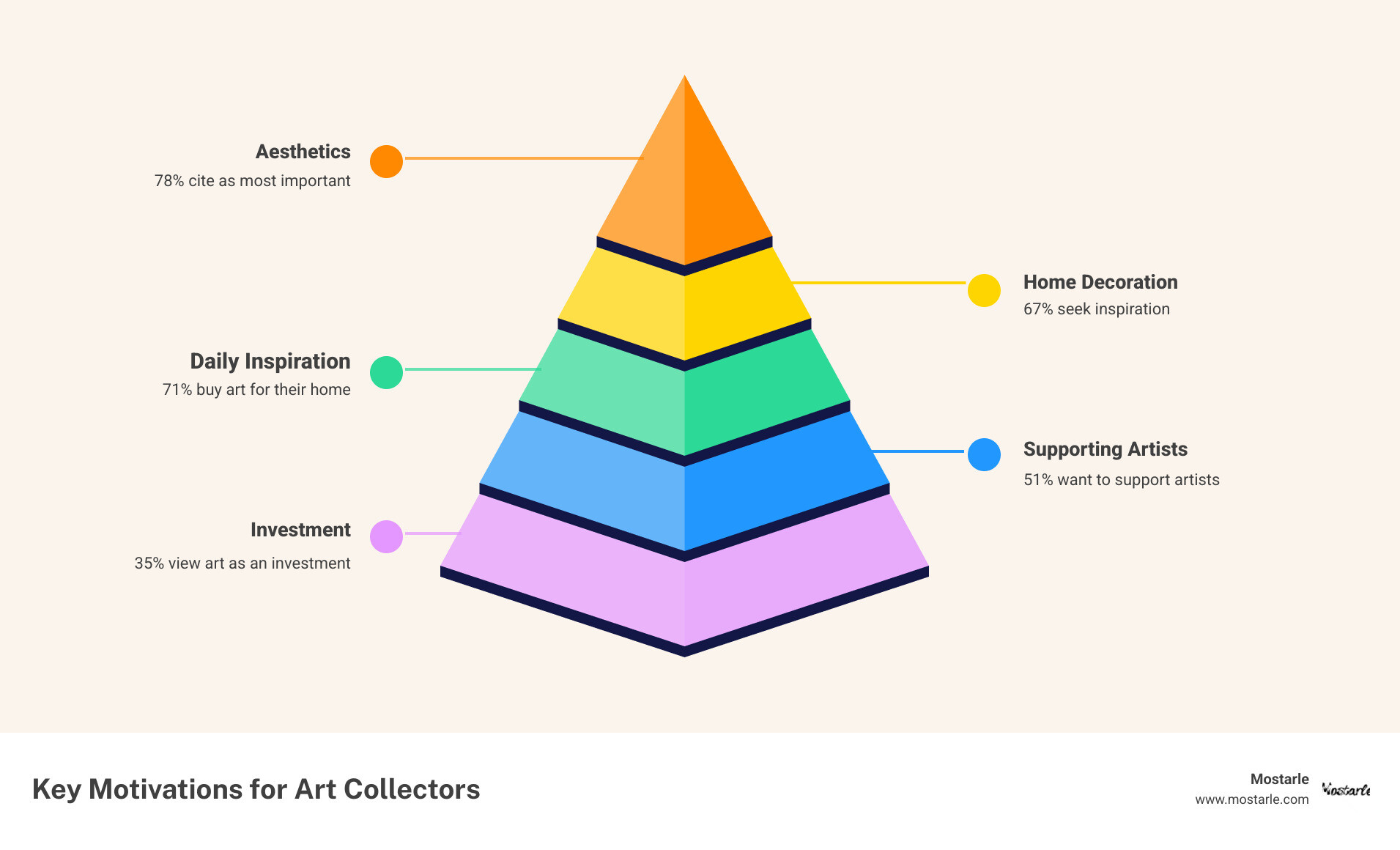 Aesthetics
78% cite as most important

Home Decoration
67% seek inspiration

Daily Inspiration
71% buy art for their home

Supporting Artists
51% want to support artists

Investment
35% view art as an investment

Key Motivations for Art Collectors

Mostarle
www.mostarle.com

Mostarle