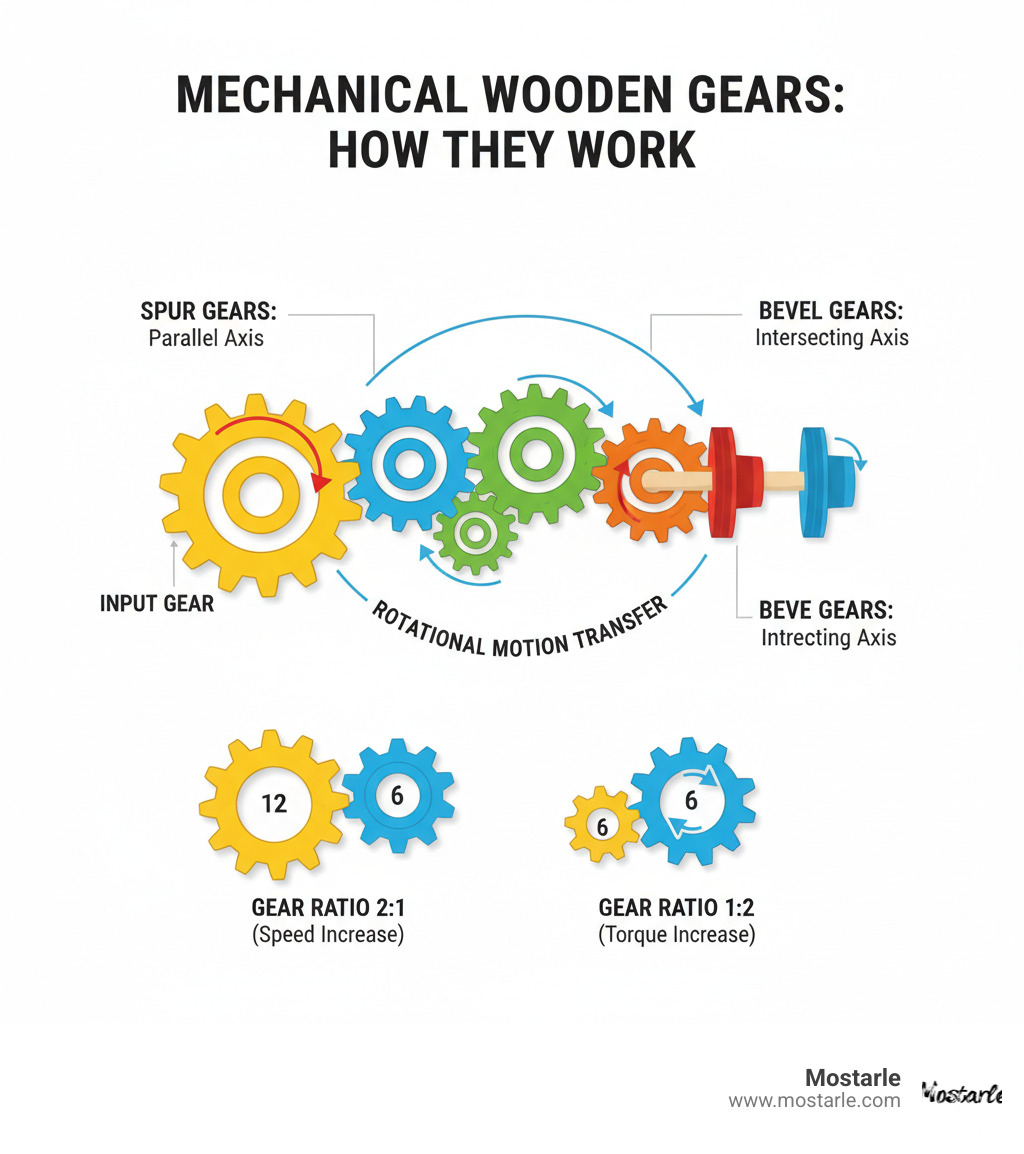 MECHANICAL WOODEN GEARS: HOW THEY WORK

SPUR GEARS:
Parallel Axis

BEVEL GEARS:
Intersecting Axis

INPUT GEAR

ROTATIONAL MOTION TRANSFER

BEVE GEARS:
Intrecting Axis

12

6

GEAR RATIO 2:1
(Speed Increase)

6

6

GEAR RATIO 1:2
(Torque Increase)

Mostarle
www.mostarle.com

Mostarle