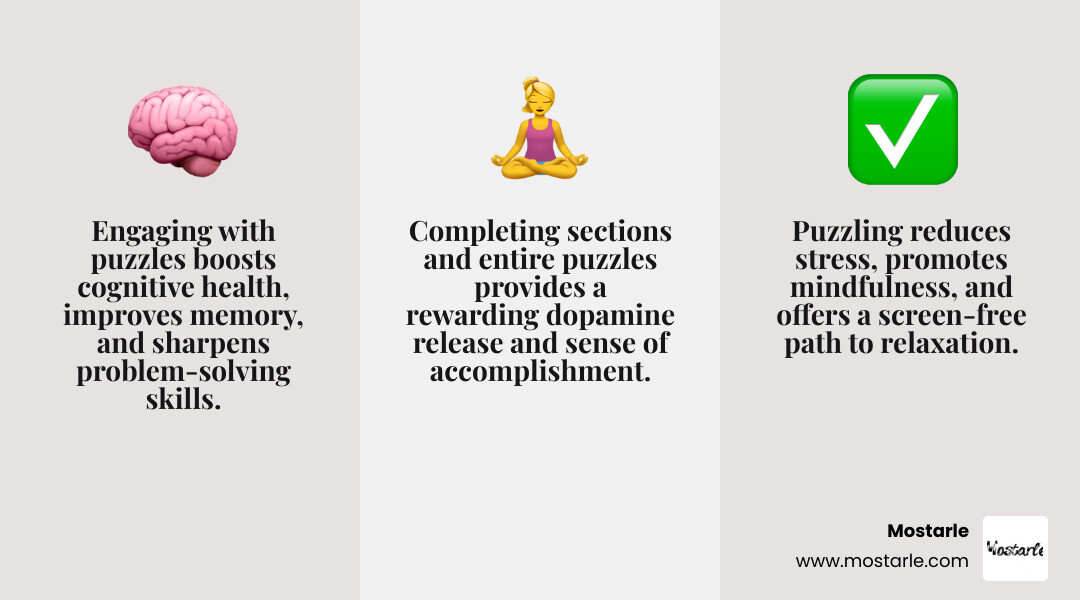 Engaging with puzzles boosts cognitive health, improves memory, and sharpens problem-solving skills.

Completing sections and entire puzzles provides a rewarding dopamine release and sense of accomplishment.

Puzzling reduces stress, promotes mindfulness, and offers a screen-free path to relaxation.

Mostarle
www.mostarle.com

Mostarle