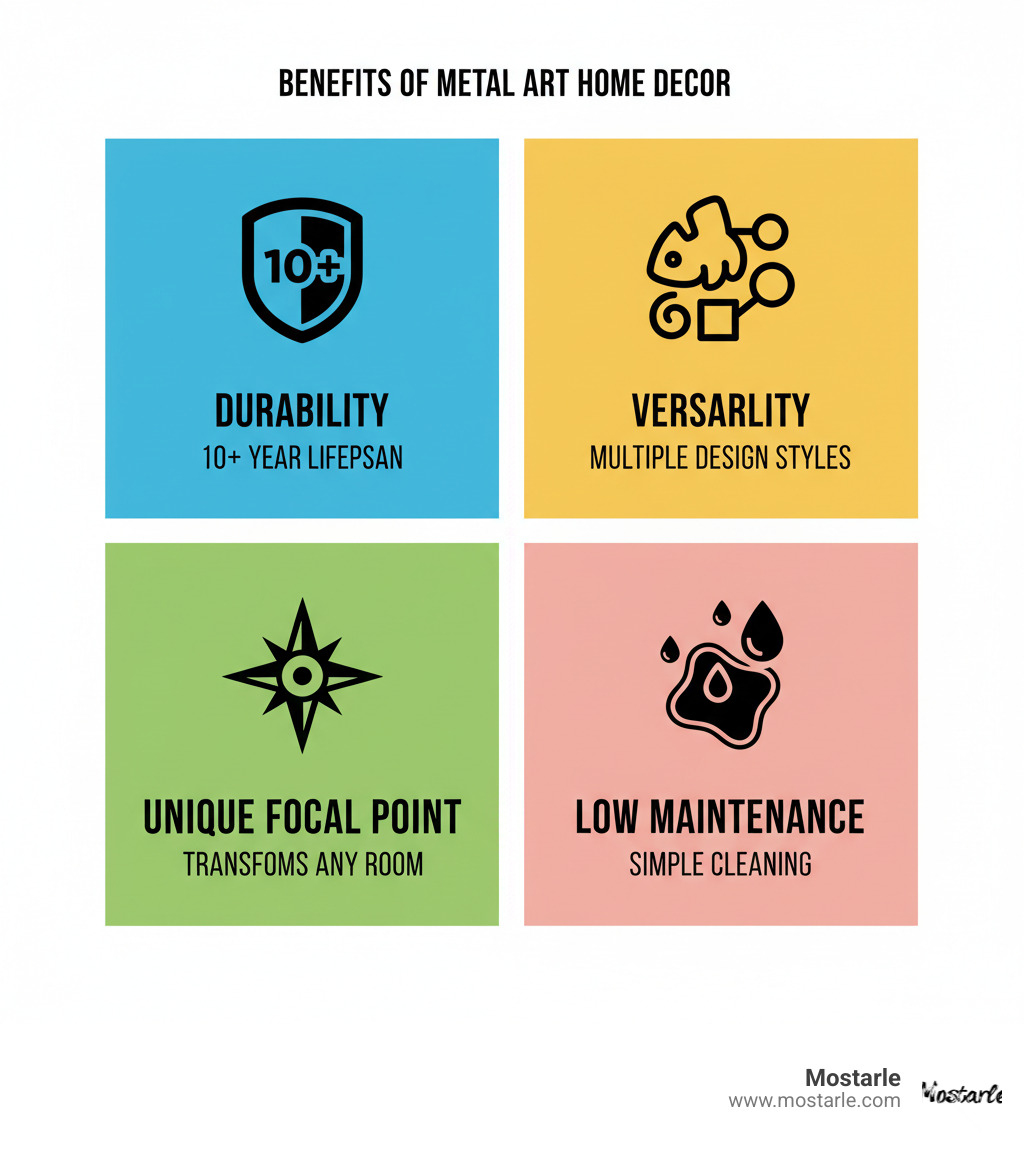 BENEFITS OF METAL ART HOME DECOR

10+

DURABILITY
10+ YEAR LIFEPSAN

VERSARLITY
MULTIPLE DESIGN STYLES

UNIQUE FOCAL POINT
TRANSFOMS ANY ROOM

LOW MAINTENANCE
SIMPLE CLEANING

Mostarle
www.mostarle.com

Mostarle