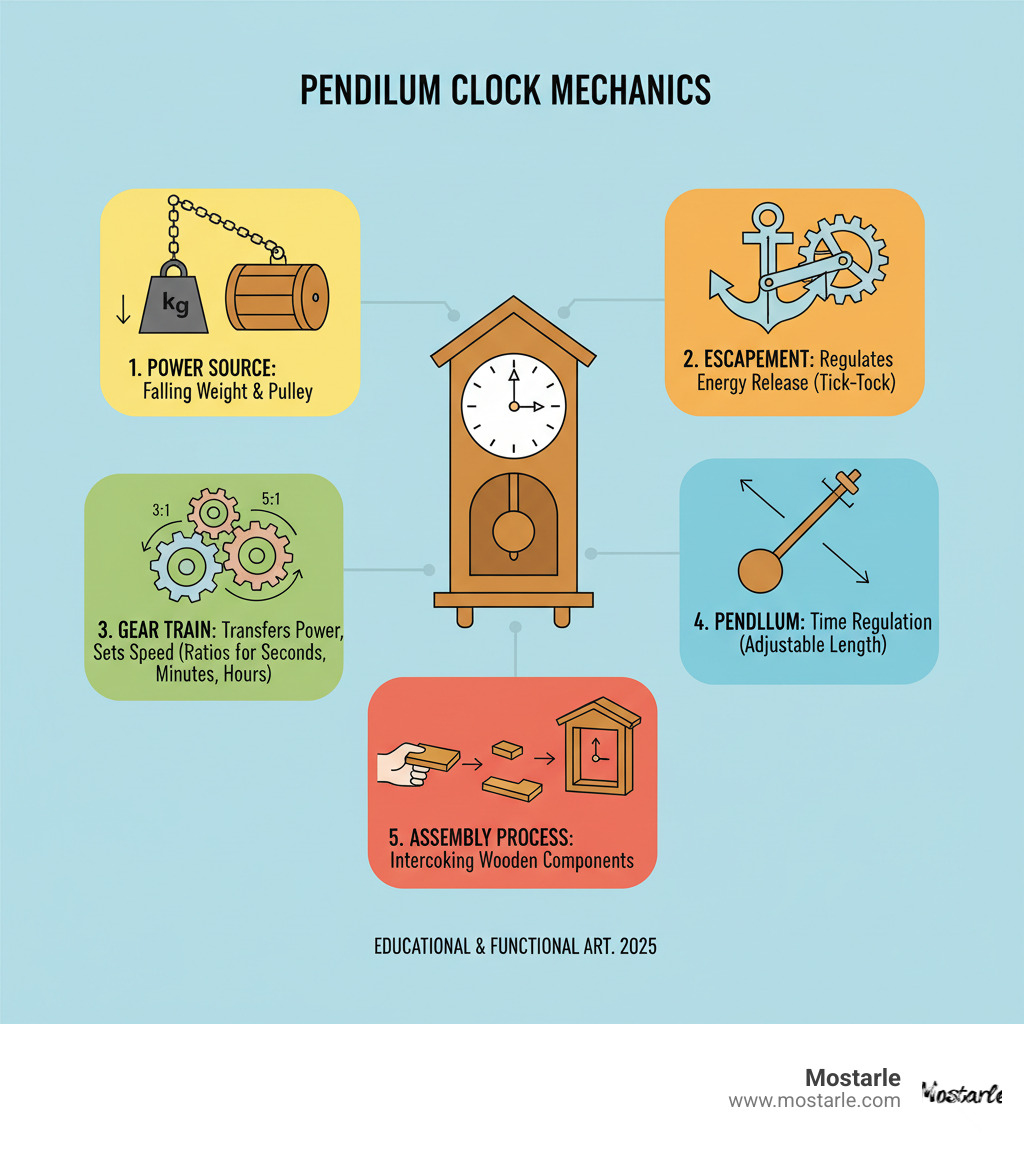 PENDILUM CLOCK MECHANICS

kg

1. POWER SOURCE: Falling Weight & Pulley

2. ESCAPEMENT: Regulates Energy Release (Tick-Tock)

3:1

5:1

3. GEAR TRAIN: Transfers Power, Sets Speed (Ratios for Seconds, Minutes, Hours)

4. PENDLLUM: Time Regulation (Adjustable Length)

5. ASSEMBLY PROCESS: Intercoking Wooden Components

EDUCATIONAL & FUNCTIONAL ART. 2025

Mostarle
www.mostarle.com

Mostarle