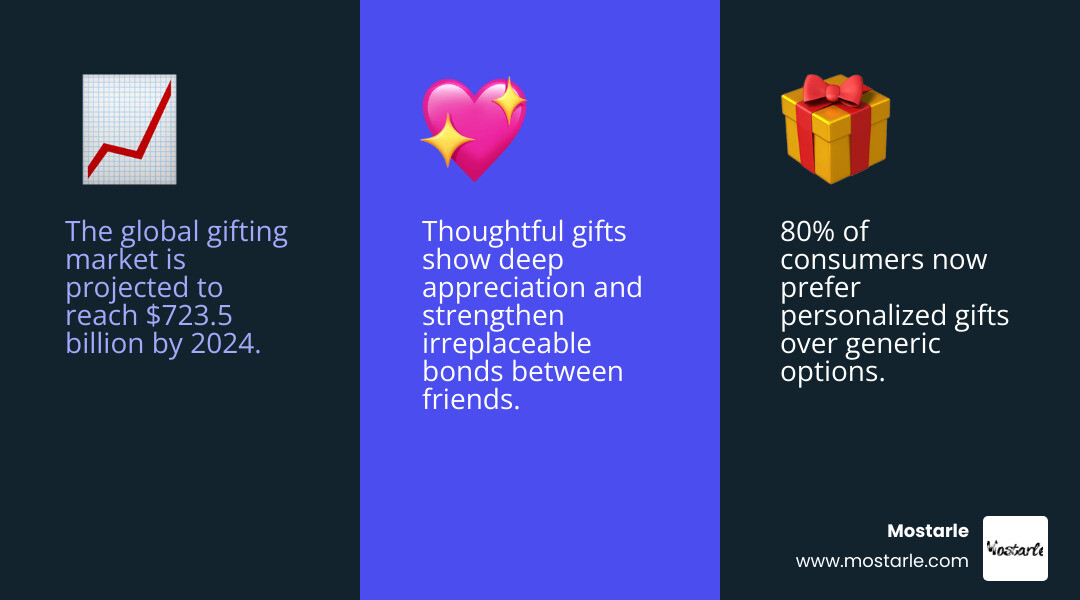 The global gifting market is projected to reach \$723.5 billion by 2024.

Thoughtful gifts show deep appreciation and strengthen irreplaceable bonds between friends.

80% of consumers now prefer personalized gifts over generic options.

Mostarle
www.mostarle.com

Mostarle