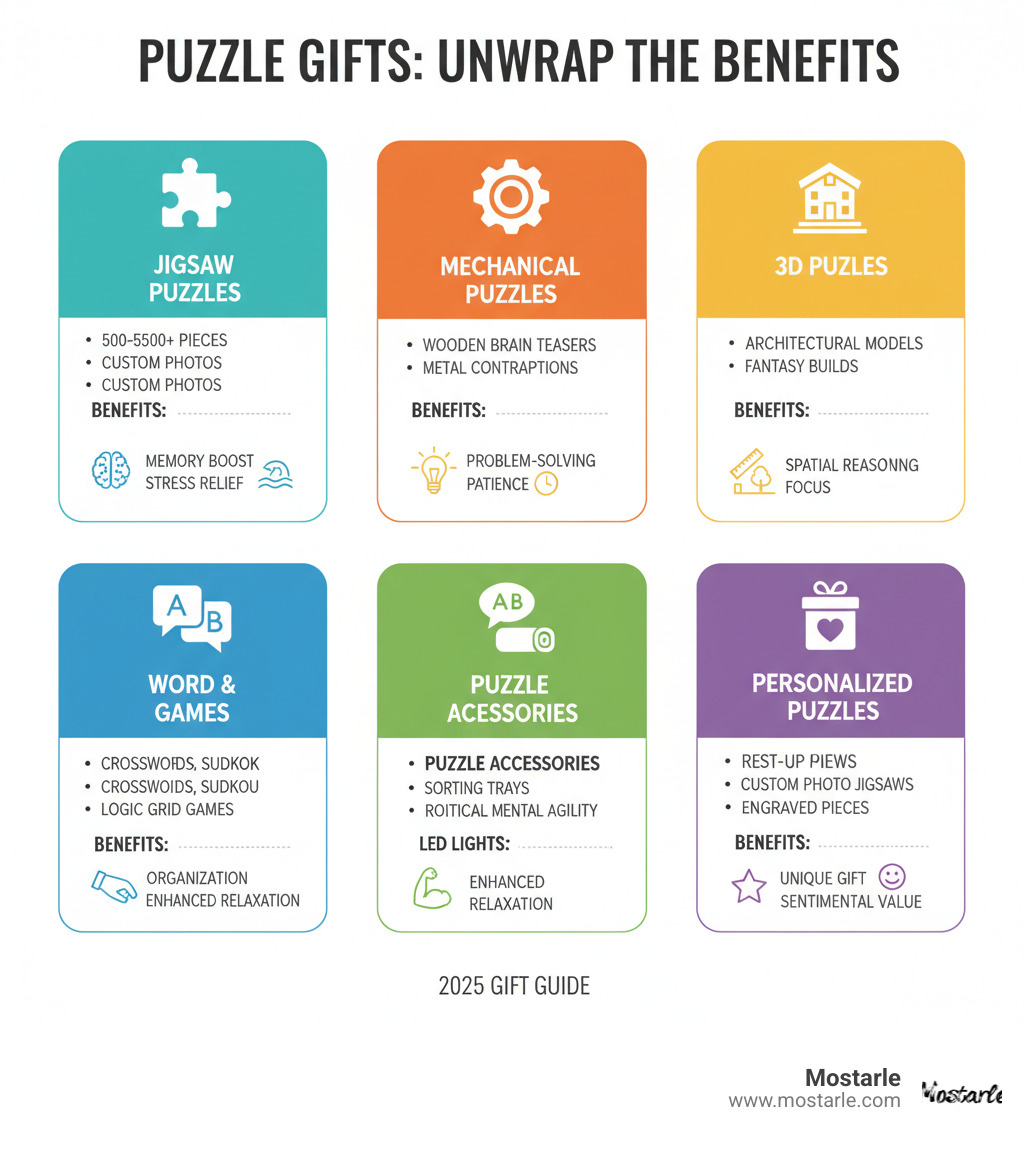 PUZZLE GIFTS: UNWRAP THE BENEFITS

JIGSAW PUZZLES

• 500-5500+ PIECES
• CUSTOM PHOTOS
• CUSTOM PHOTOS

BENEFITS:

MEMORY BOOST
STRESS RELIEF

MECHANICAL PUZZLES

• WOODEN BRAIN TEASERS
• METAL CONTRAPTIONS

BENEFITS:

PROBLEM-SOLVING
PATIENCE

3D PUZLES

• ARCHITECTURAL MODELS
• FANTASY BUILDS

BENEFITS:

SPATIAL REASONNG
FOCUS

A B

WORD & GAMES

• CROSSWOFDS, SUDKOK
• CROSSWOIDS, SUDKOU
• LOGIC GRID GAMES

BENEFITS:

ORGANIZATION
ENHANCED RELAXATION

AB

PUZZLE ACESSORIES

• PUZZLE ACCESSORIES
• SORTING TRAYS
• ROITICAL MENTAL AGILITY

LED LIGHTS:

ENHANCED
RELAXATION

PERSONALIZED PUZZLES

• REST-UP PIEWS
• CUSTOM PHOTO JIGSAWS
• ENGRAVED PIECES

BENEFITS:

UNIQUE GIFT
SENTIMENTAL VALUE

2025 GIFT GUIDE

Mostarle
www.mostarle.com
Mostarle