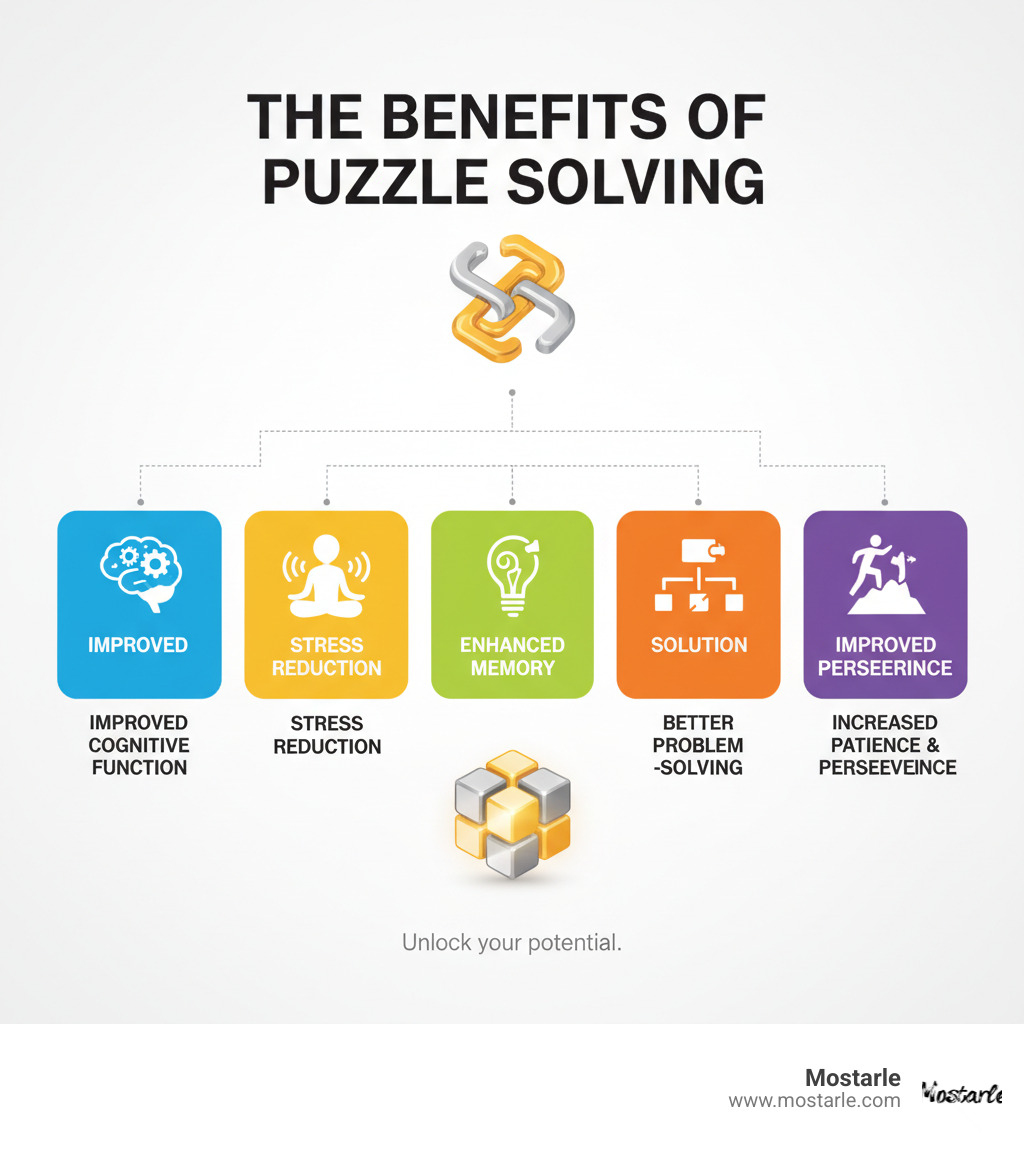 THE BENEFITS OF PUZZLE SOLVING

IMPROVED

STRESS REDUCTION

ENHANCED MEMORY

SOLUTION

IMPROVED PERSEERINCE

IMPROVED COGNITIVE FUNCTION

STRESS REDUCTION

BETTER PROBLEM -SOLVING

INCREASED PATIENCE & PERSEEVEINCE

Unlock your potential.

Mostarle
www.mostarle.com

Mostarle