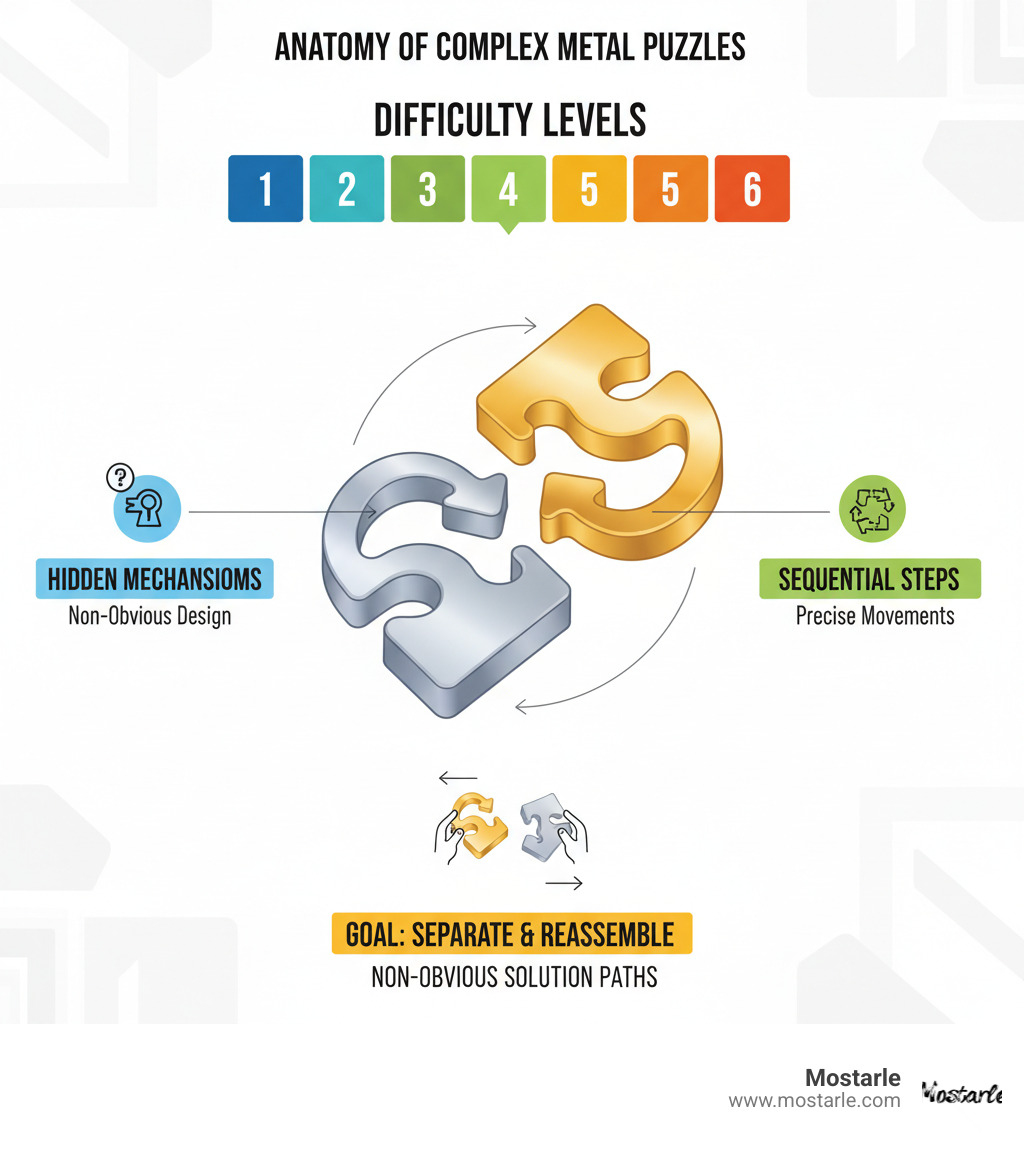 ANATOMY OF COMPLEX METAL PUZZLES

DIFFICULTY LEVELS

1 2 3 4 5 5 6

HIDDEN MECHANSIOMS
Non-Obvious Design

SEQUENTIAL STEPS
Precise Movements

GOAL: SEPARATE & REASSEMBLE
NON-OBVIOUS SOLUTION PATHS

Mostarle
www.mostarle.com

Mostarle