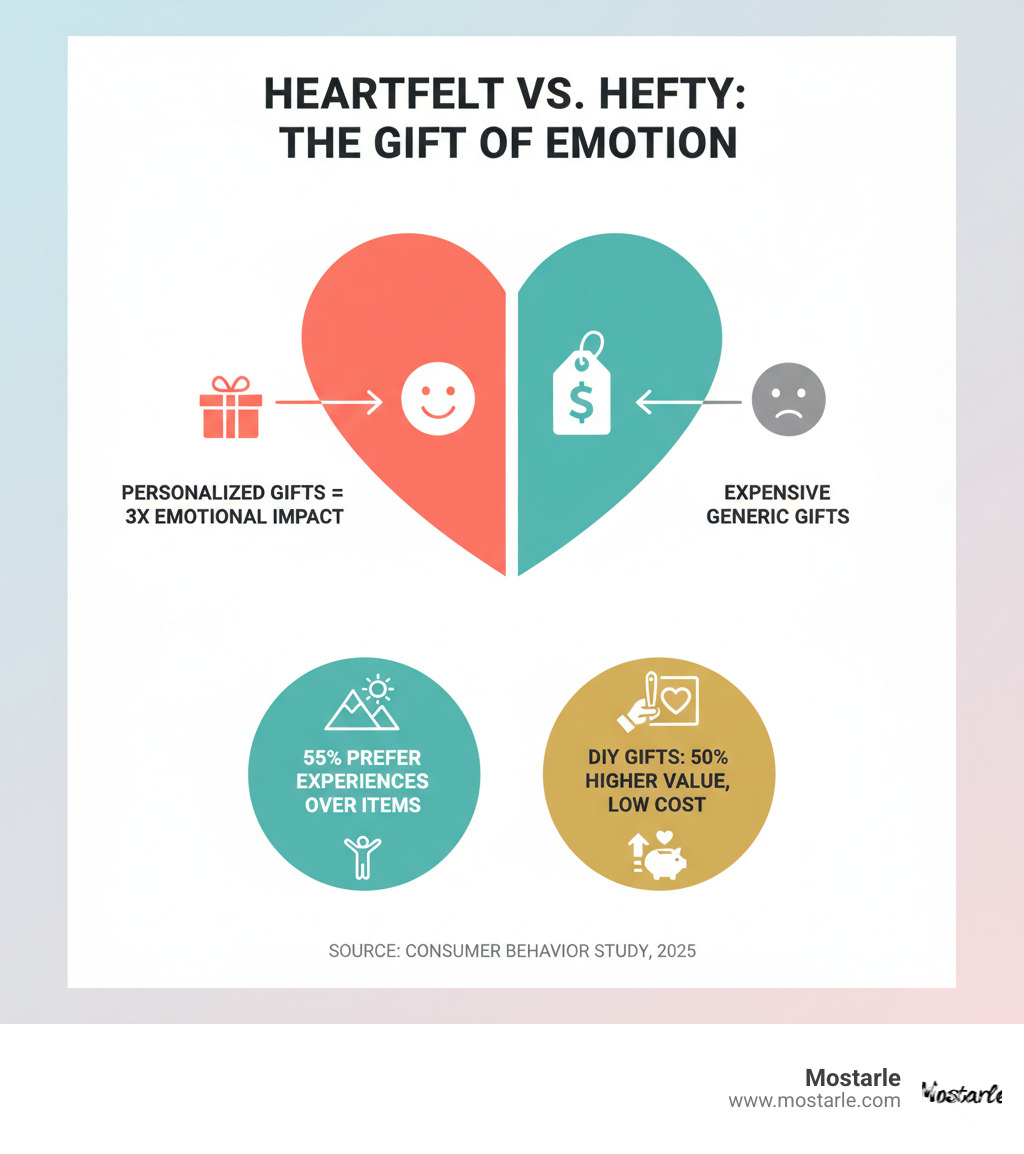 HEARTFELT VS. HEFTY: THE GIFT OF EMOTION

$

PERSONALIZED GIFTS = 3X EMOTIONAL IMPACT

EXPENSIVE GENERIC GIFTS

55% PREFER EXPERIENCES OVER ITEMS

DIY GIFTS: 50% HIGHER VALUE, LOW COST

SOURCE: CONSUMER BEHAVIOR STUDY, 2025

Mostarle
www.mostarle.com

Mostarle