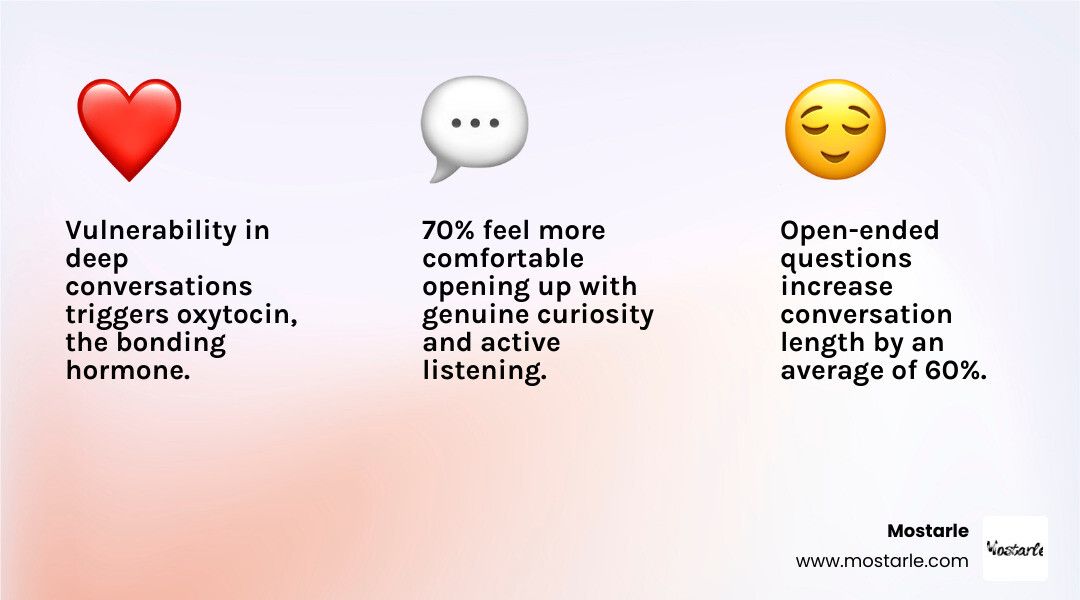 Vulnerability in deep conversations triggers oxytocin, the bonding hormone.

70% feel more comfortable opening up with genuine curiosity and active listening.

Open-ended questions increase conversation length by an average of 60%.

Mostarle
www.mostarle.com

Mostarle