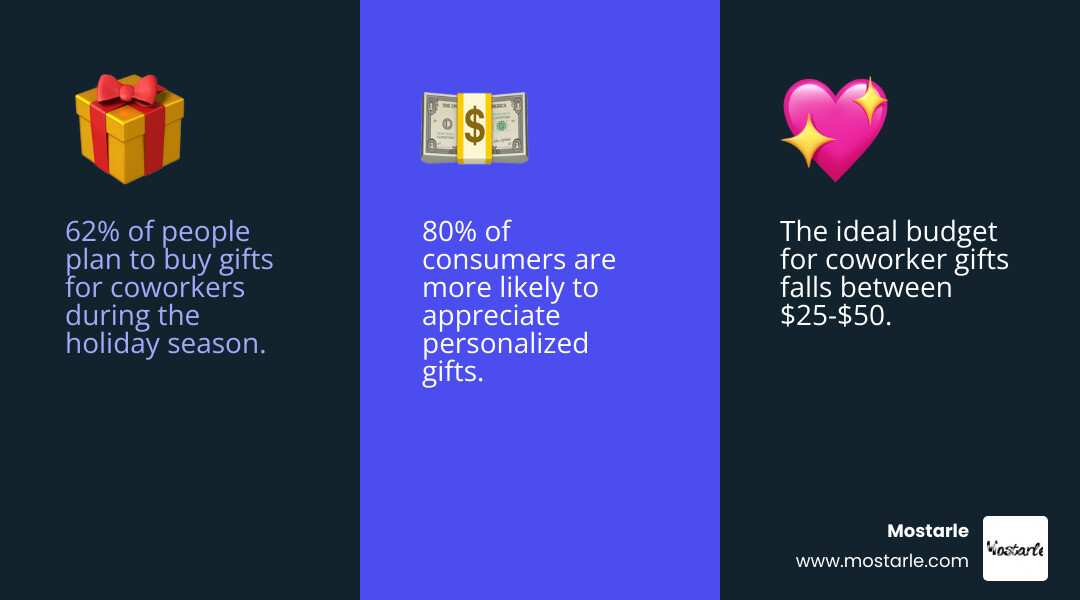 62% of people plan to buy gifts for coworkers during the holiday season.

80% of consumers are more likely to appreciate personalized gifts.

The ideal budget for coworker gifts falls between \$25-\$50.

Mostarle
www.mostarle.com

Mostarle