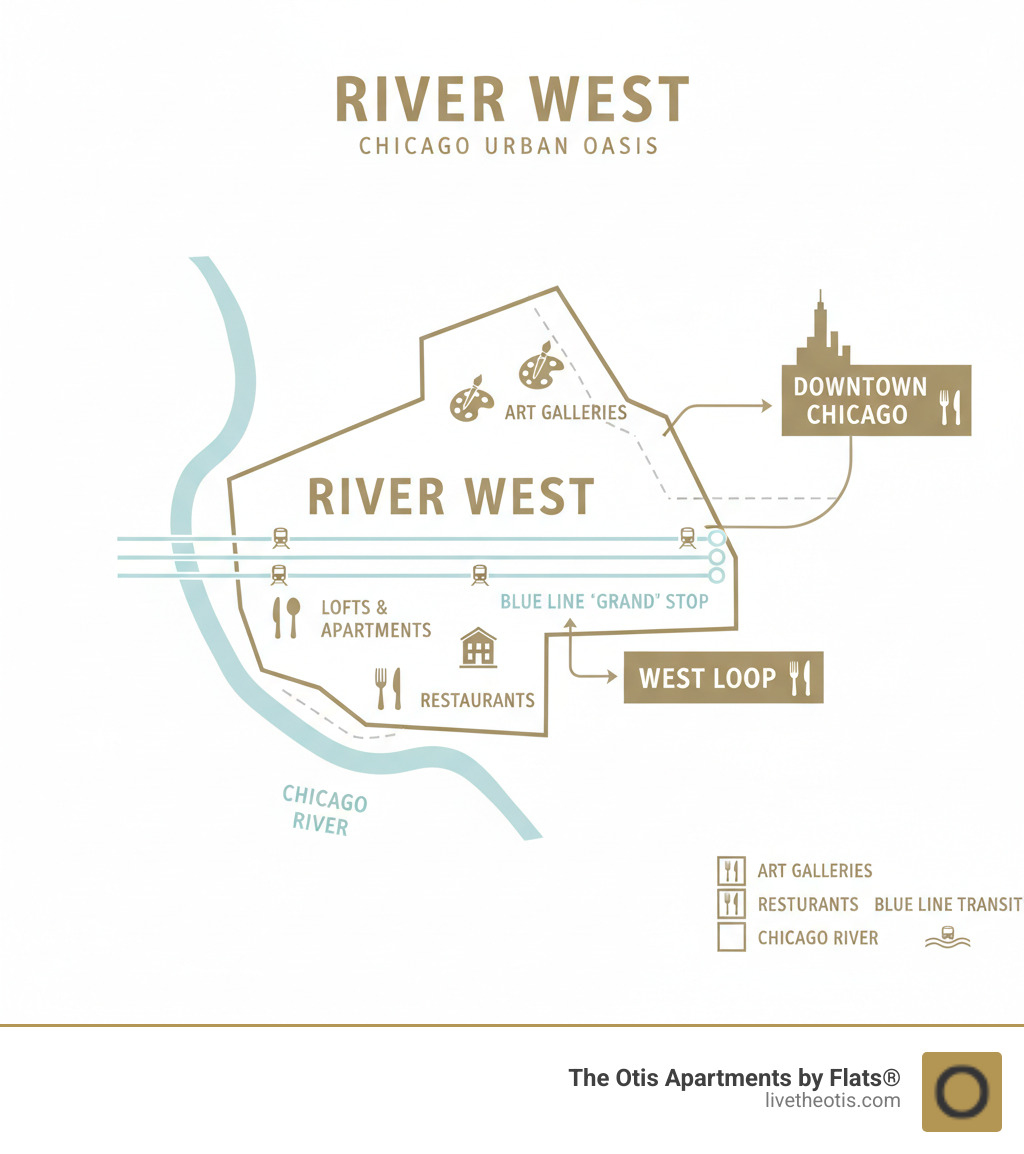 RIVER WEST
CHICAGO URBAN OASIS

ART GALLERIES

DOWNTOWN CHICAGO

RIVER WEST

LOFTS & APARTMENTS

BLUE LINE 'GRAND' STOP

RESTAURANTS

WEST LOOP

CHICAGO RIVER

ART GALLERIES
RESTURANTS BLUE LINE TRANSIT
CHICAGO RIVER

The Otis Apartments by Flats®
livetheotis.com