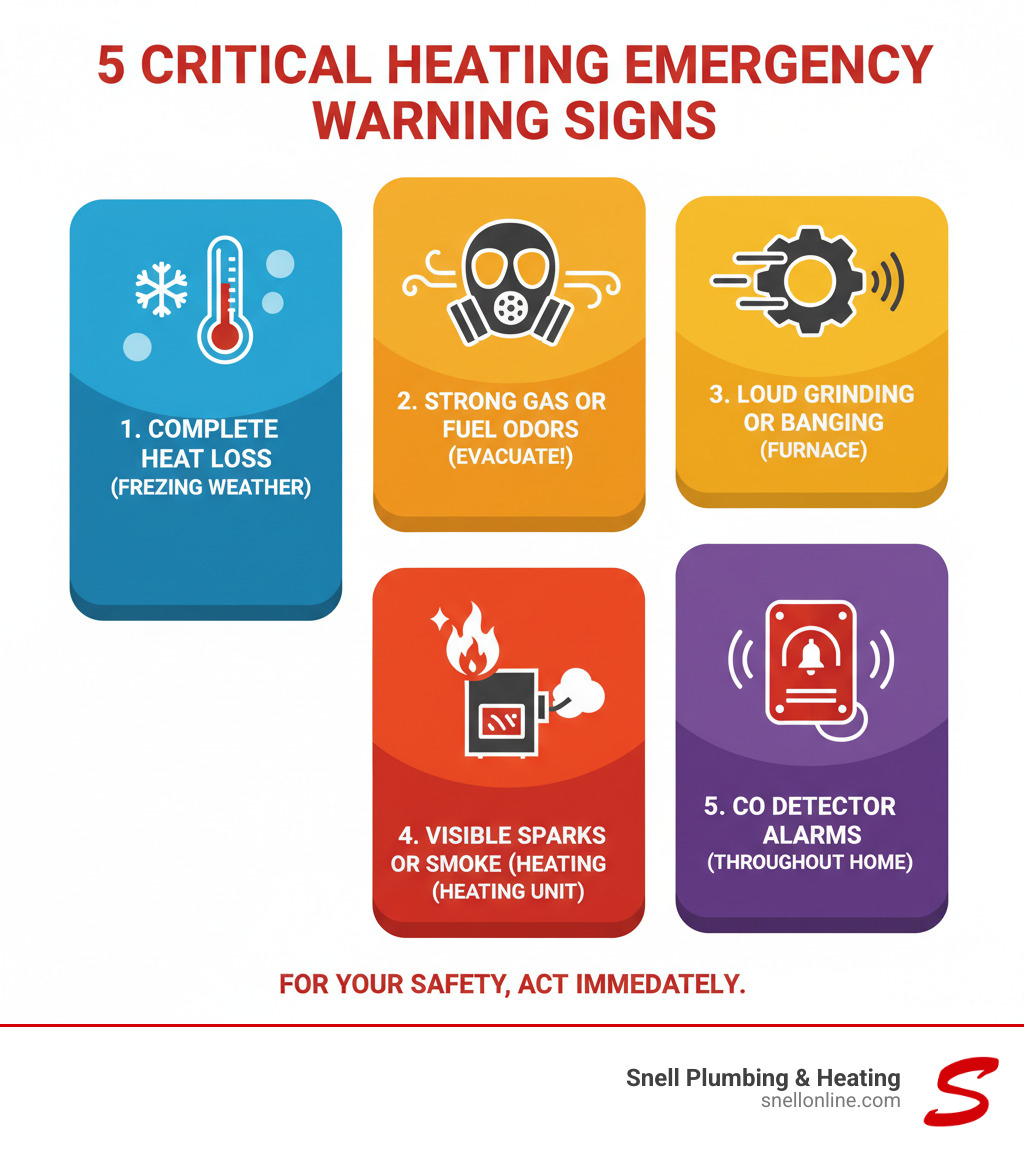 5 CRITICAL HEATING EMERGENCY WARNING SIGNS

1. COMPLETE HEAT LOSS (FREZING WEATHER)

2. STRONG GAS OR FUEL ODORS (EVACUATE!)

3. LOUD GRINDING OR BANGING (FURNACE)

4. VISIBLE SPARKS OR SMOKE (HEATING (HEATING UNIT)

5. CO DETECTOR ALARMS (THROUGHOUT HOME)

FOR YOUR SAFETY, ACT IMMEDATELY.

Snell Plumbing & Heating
snellonline.com
S